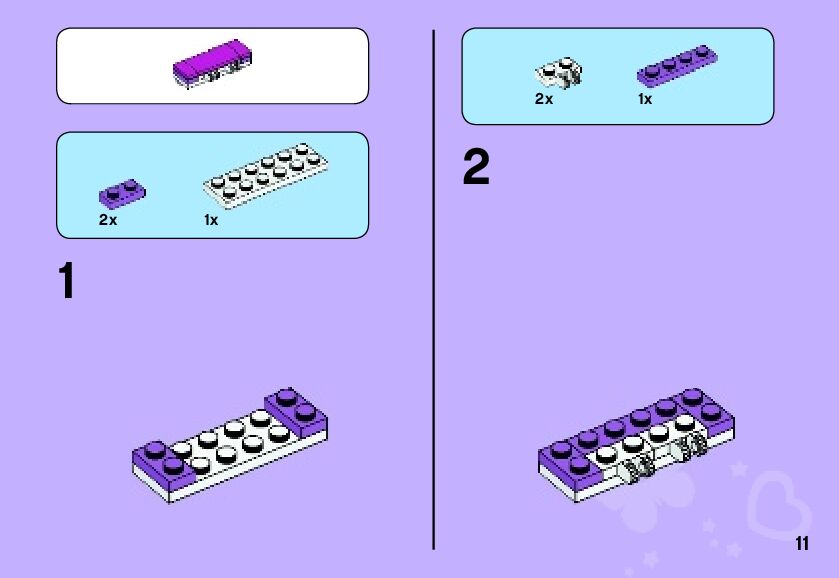 2x
1x

1

2x
1x

2

11