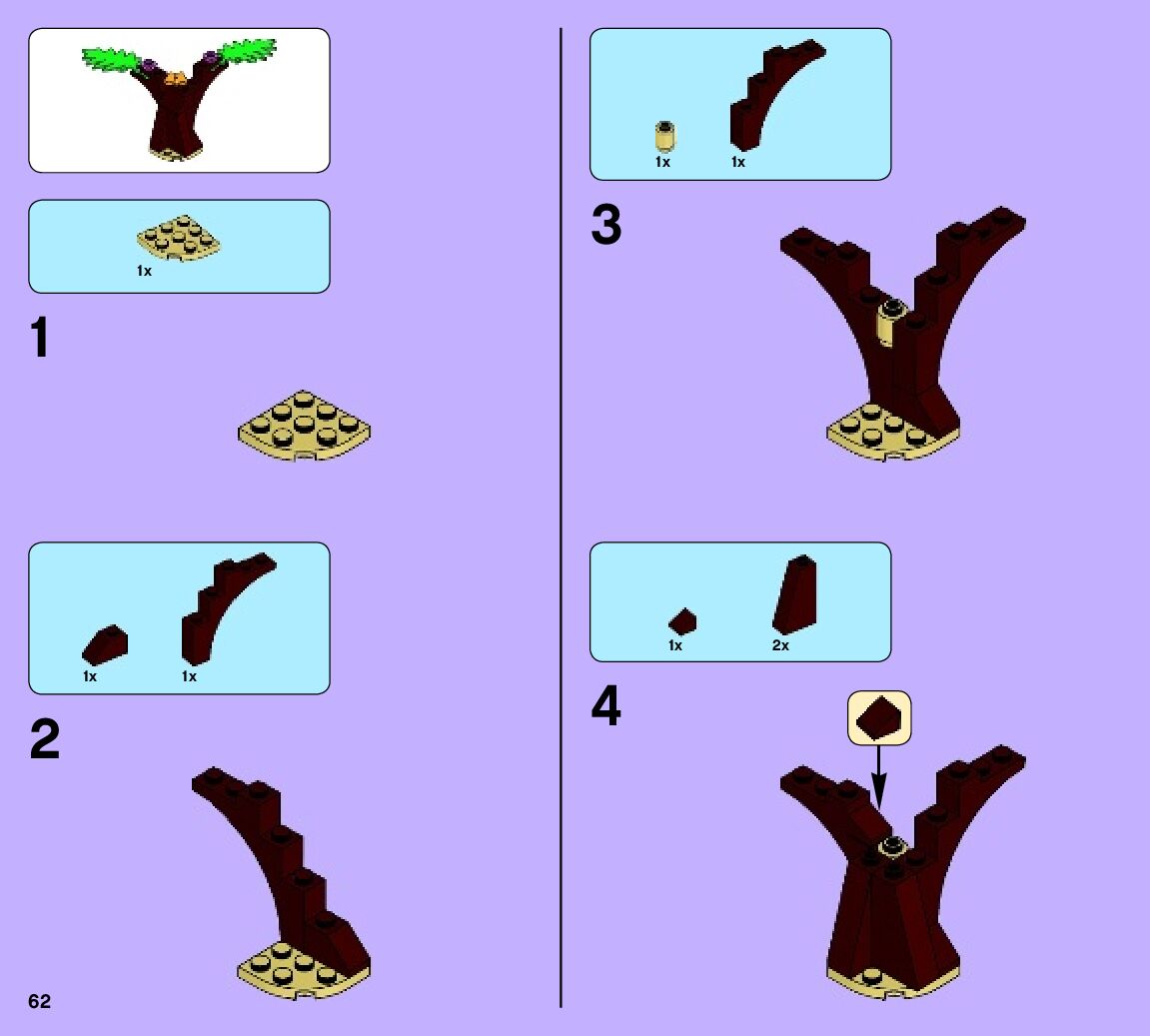 1x

1

1x 1x

2

62

1x 1x

3

1x 2x

4