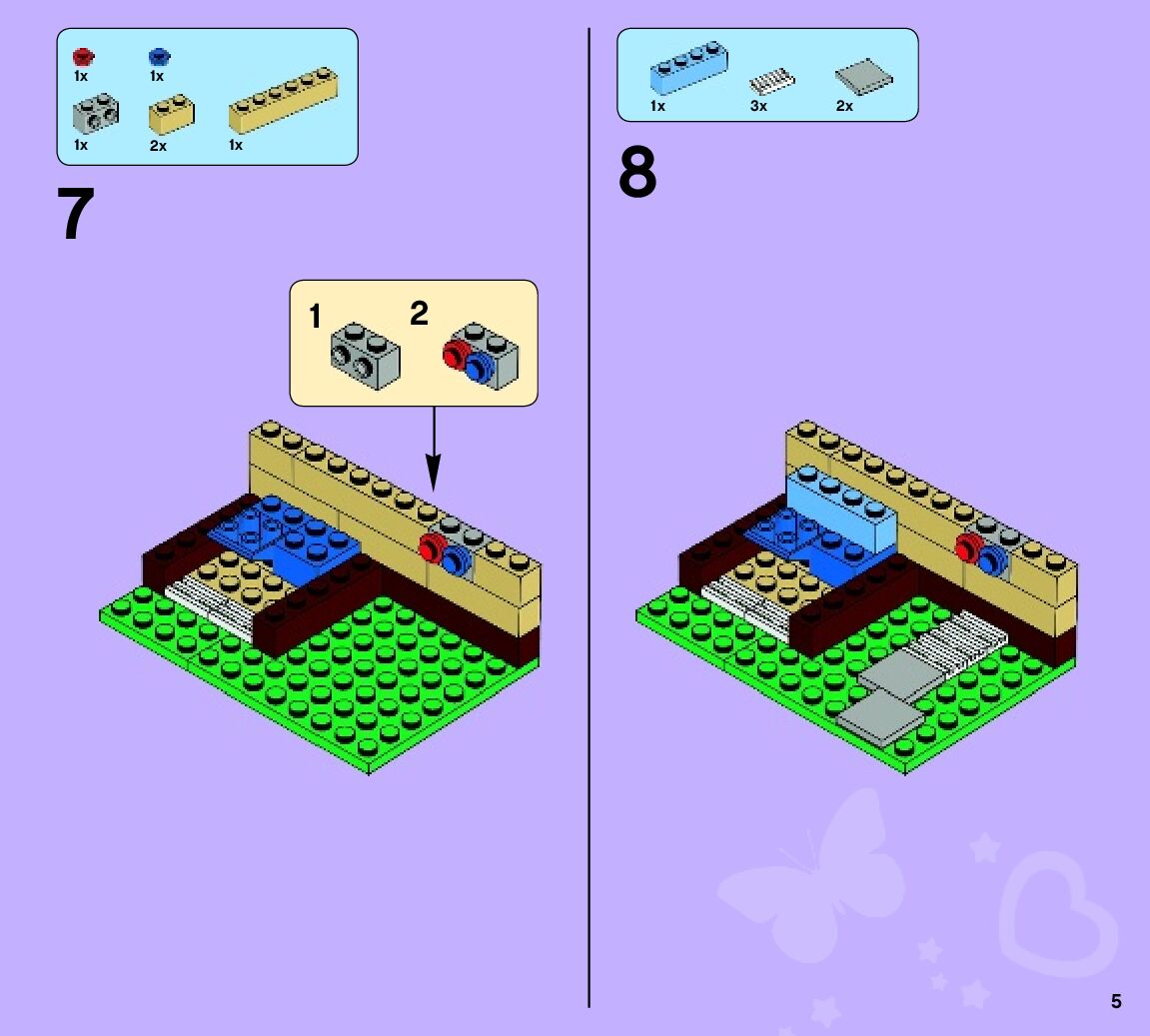 1x 1x
1x 2x 1x

7

1 2

1x 3x 2x

8

5