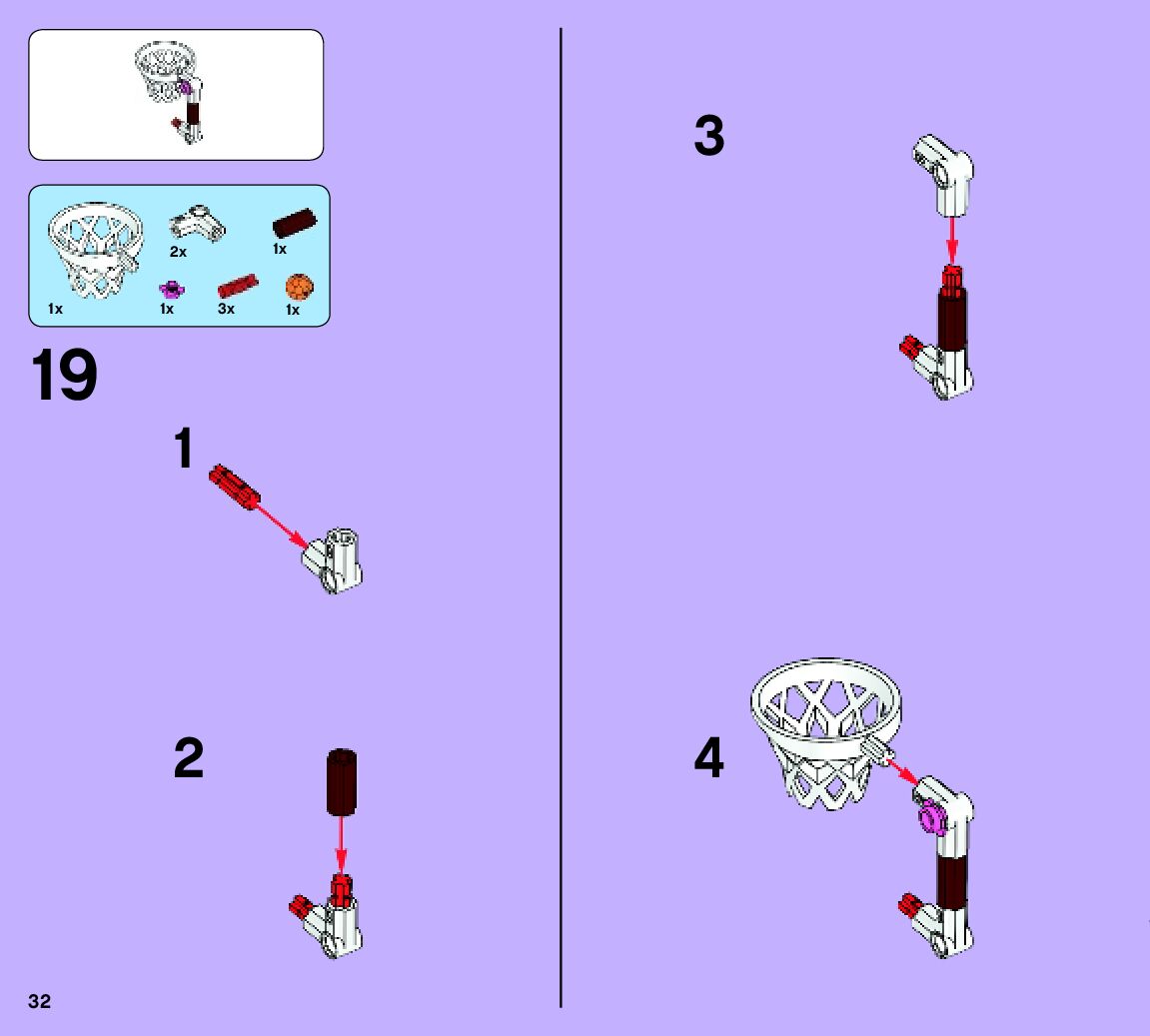 2x

1x

1x

1x

3x

1x

19

1

2

3

4

32