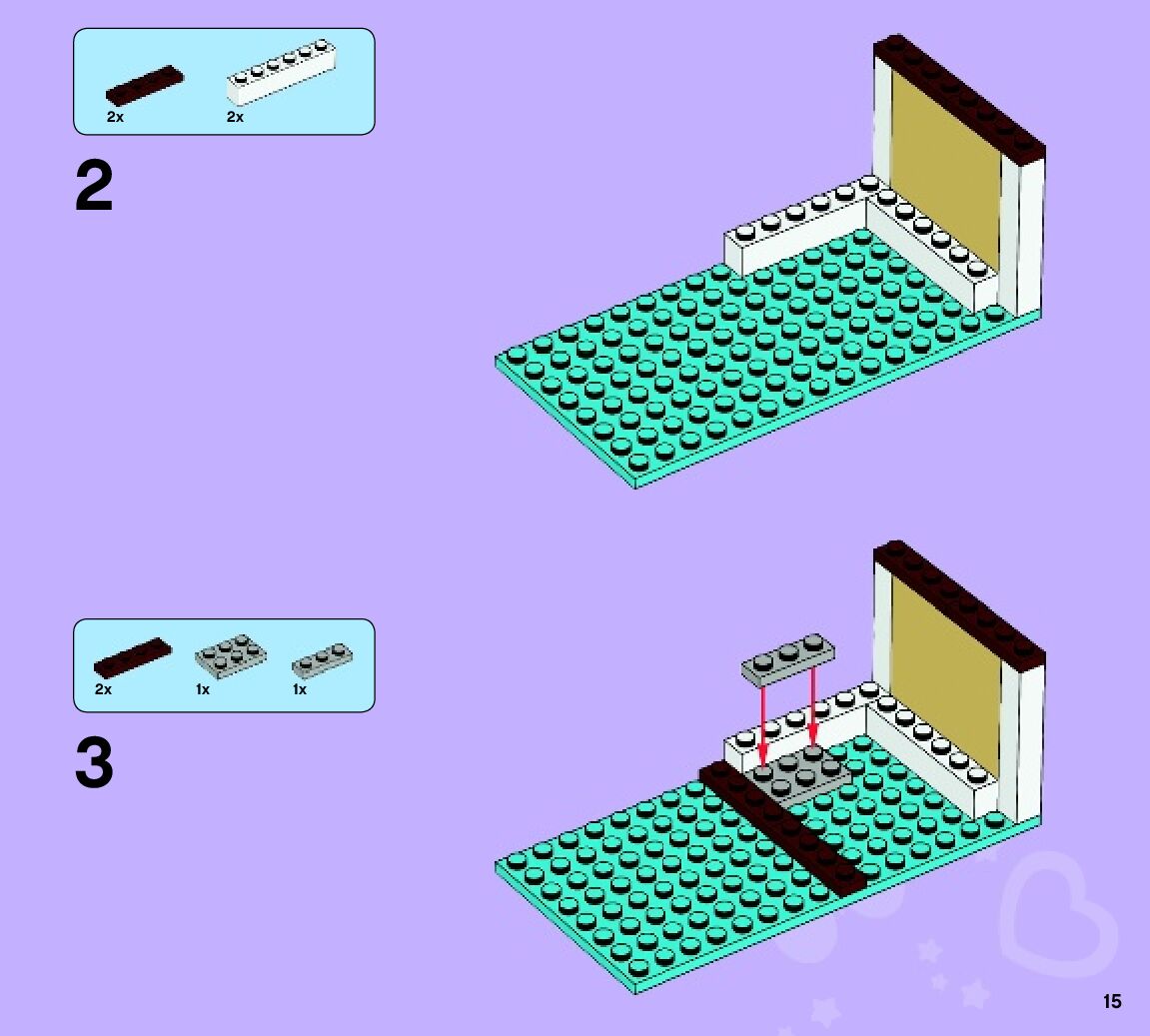 2x
2x

2

2x
1x
1x

3

15