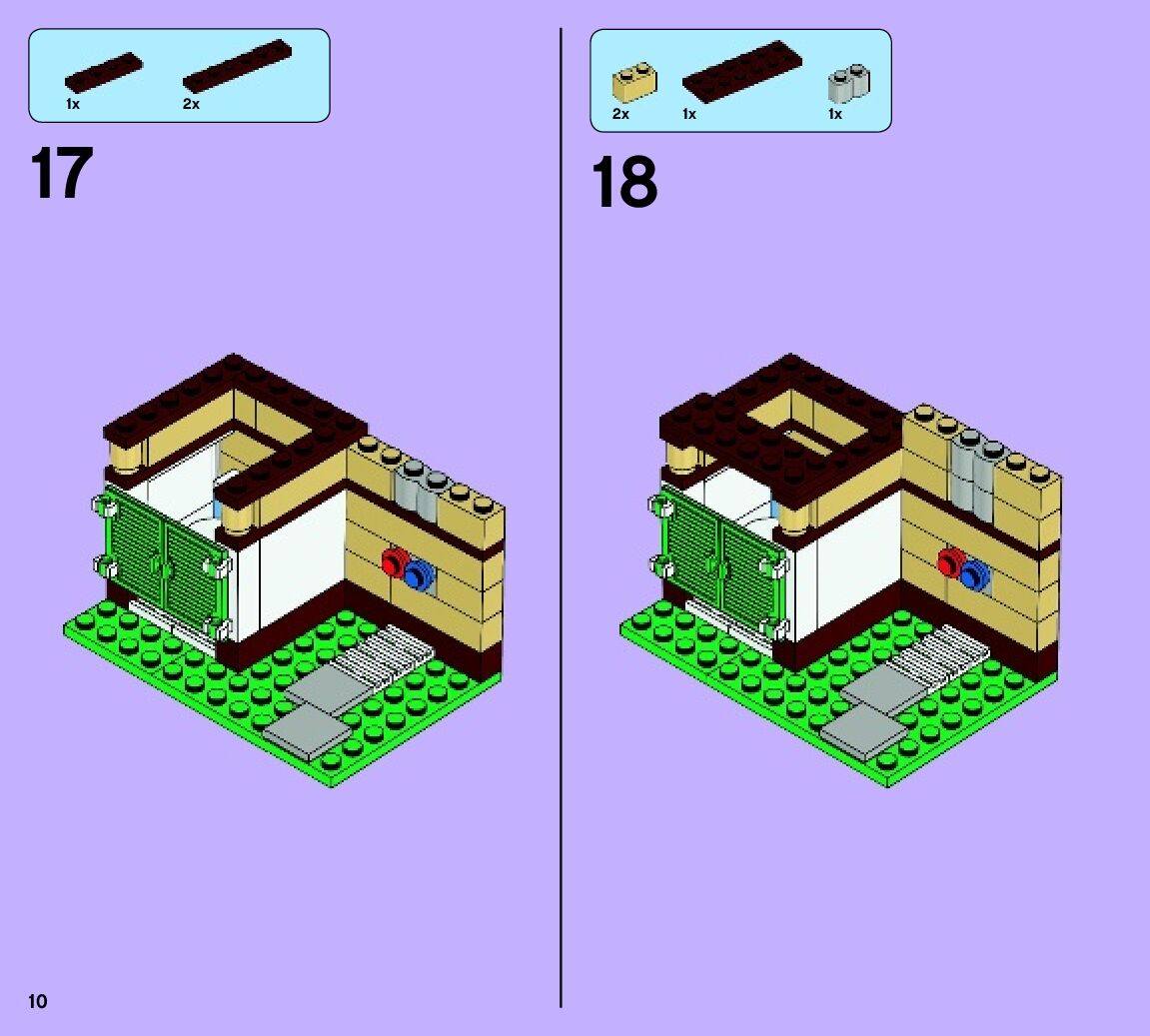 1x
2x

17

2x
1x
1x

18

10