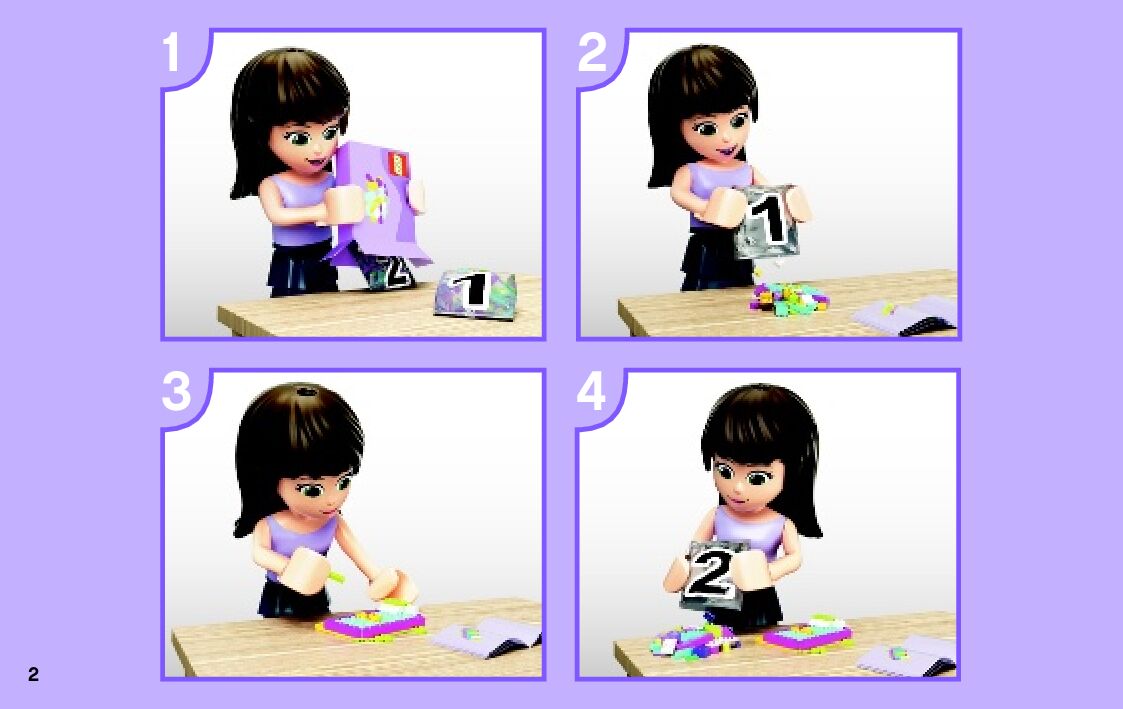 1

2

1

2

1

3

4

2

2