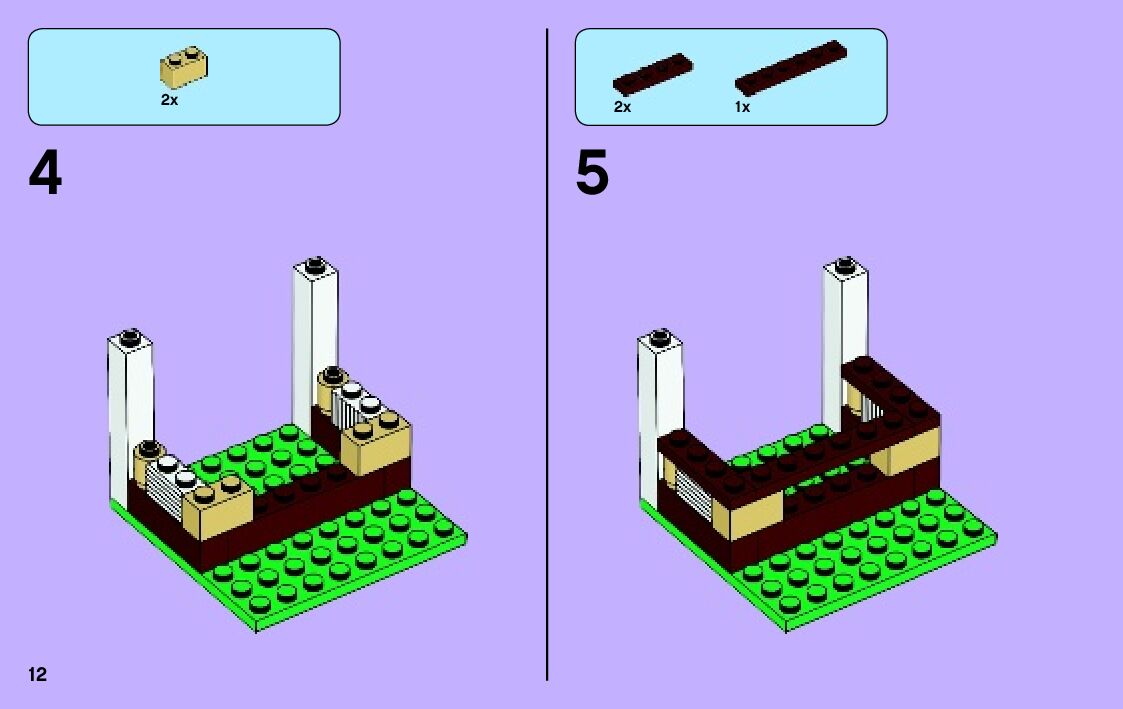 2x

4

2x 1x

5

12