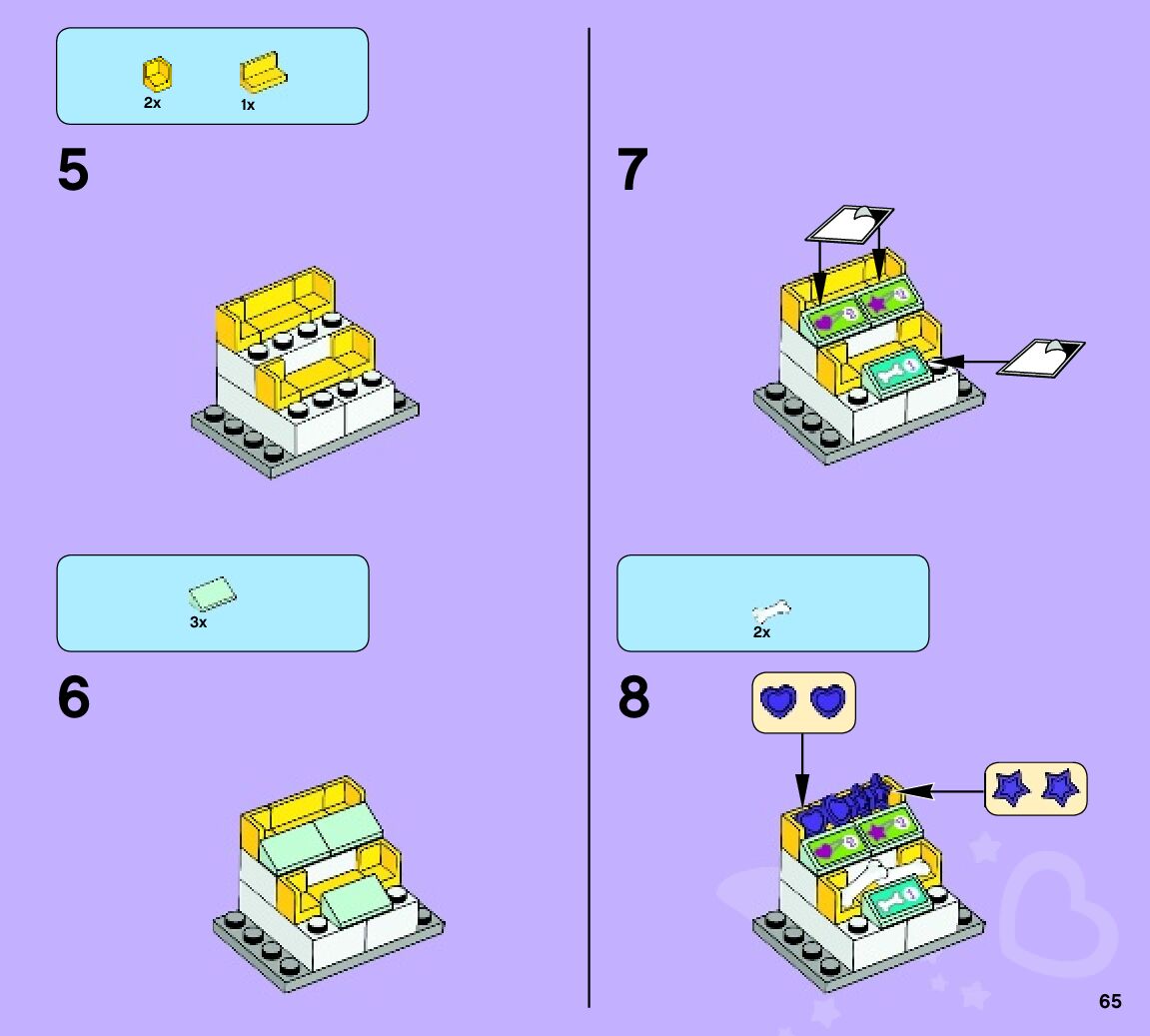 2x
1x

5

3x

6

7

2x

8

65