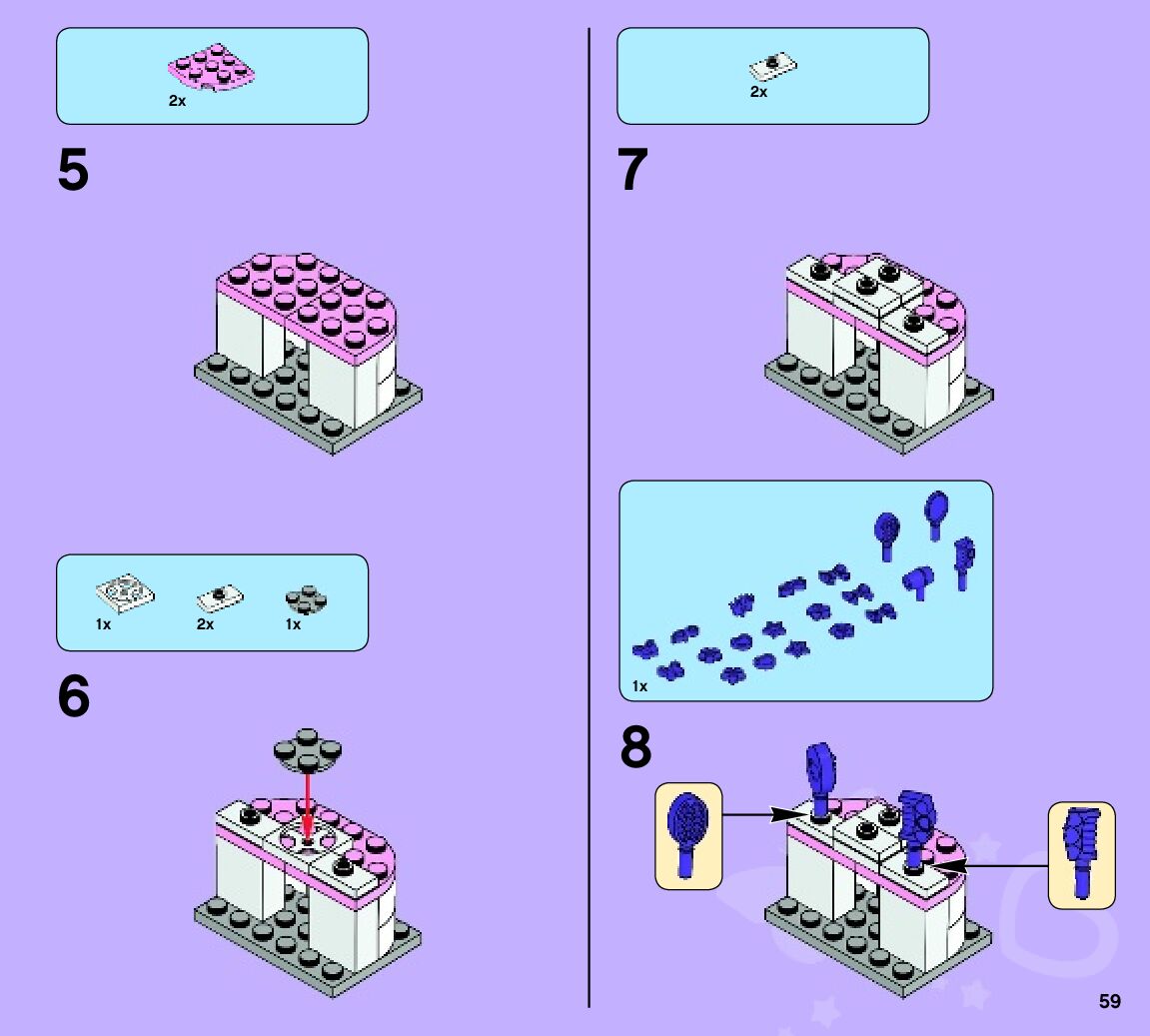 2x

5

1x 2x 1x

6

2x

7

1x

8

59