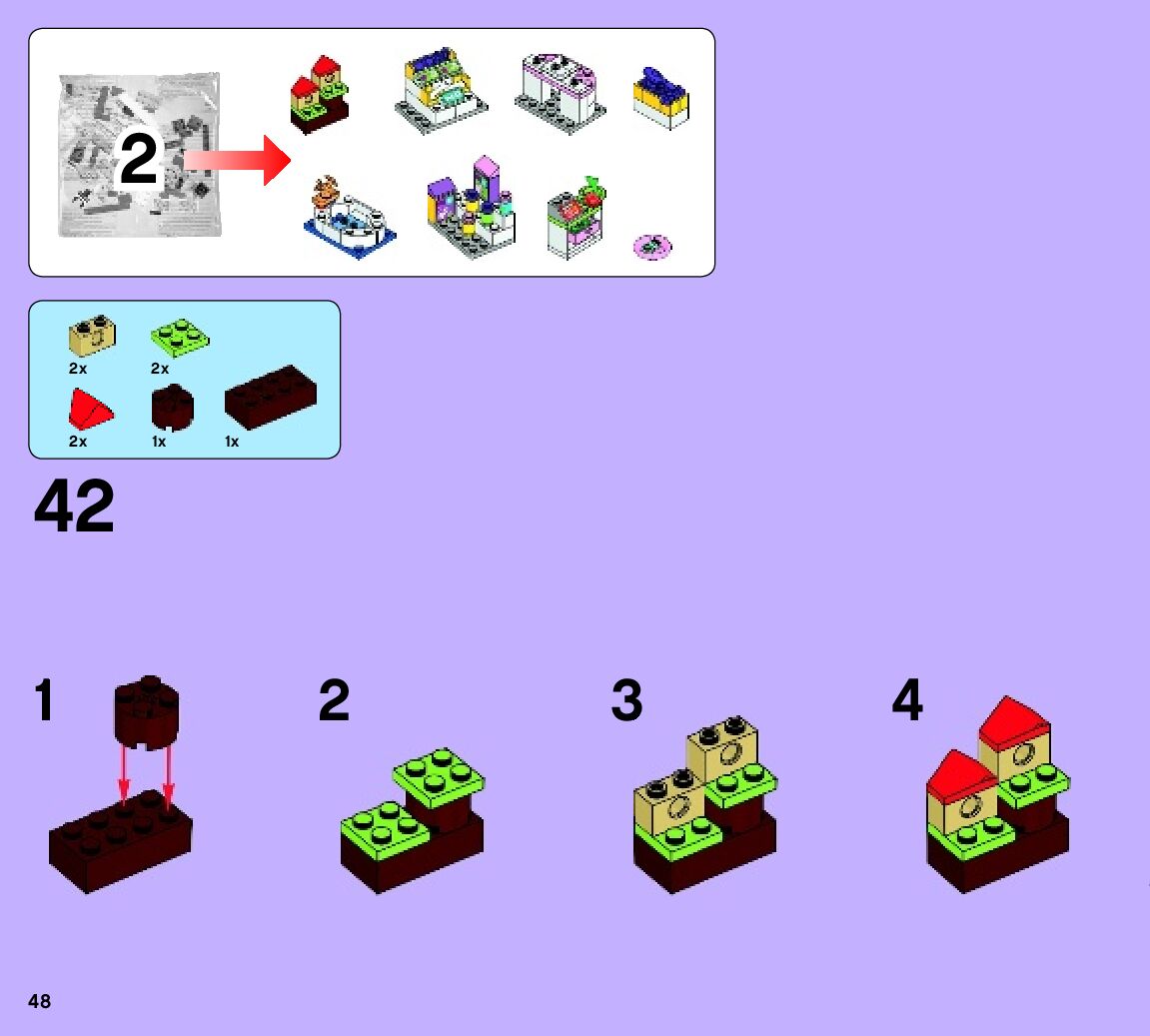 2

2x
2x
2x
1x
1x

42

1

2

3

4

48