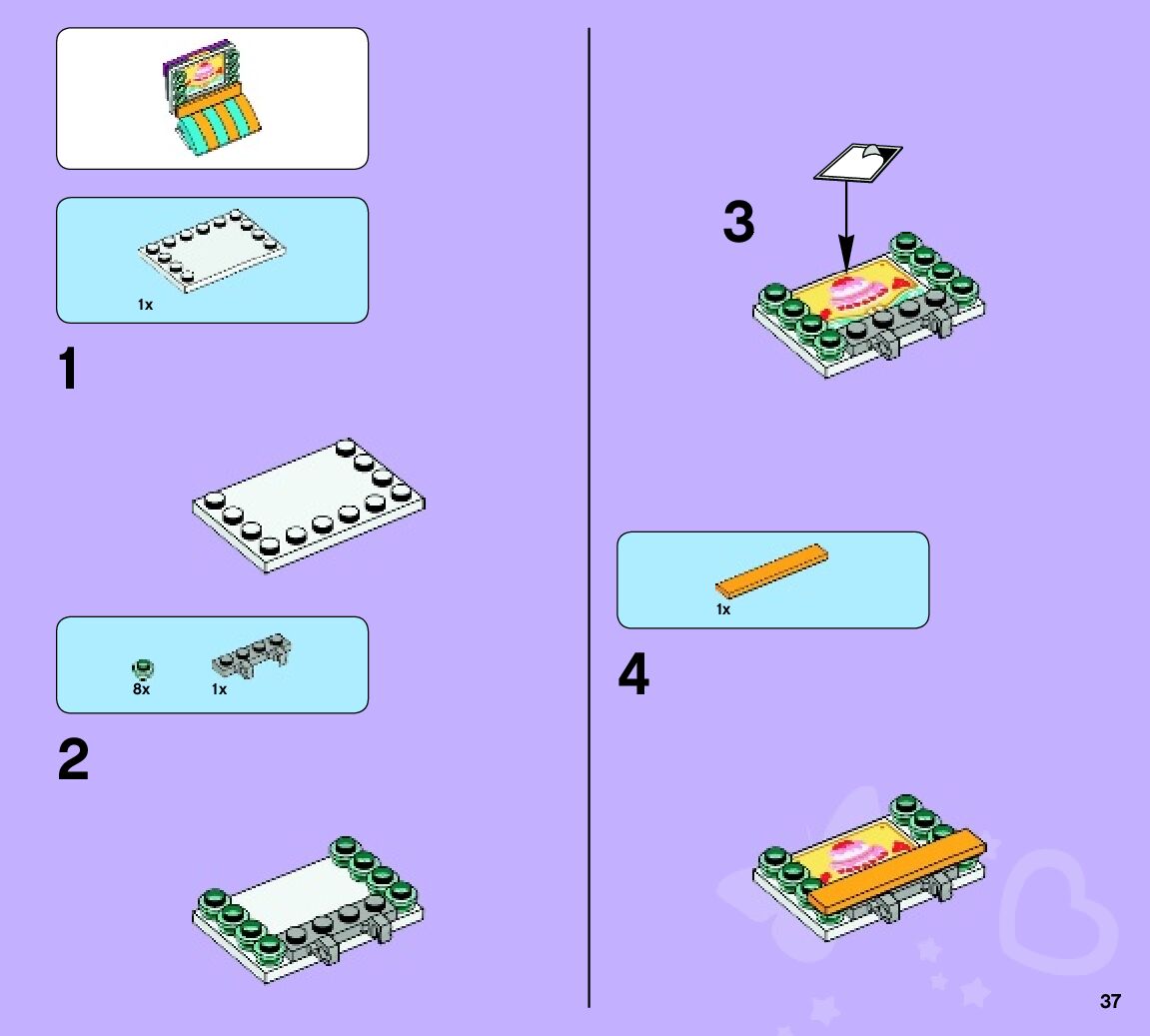 1x

1

8x 1x

2

3

1x

4

37