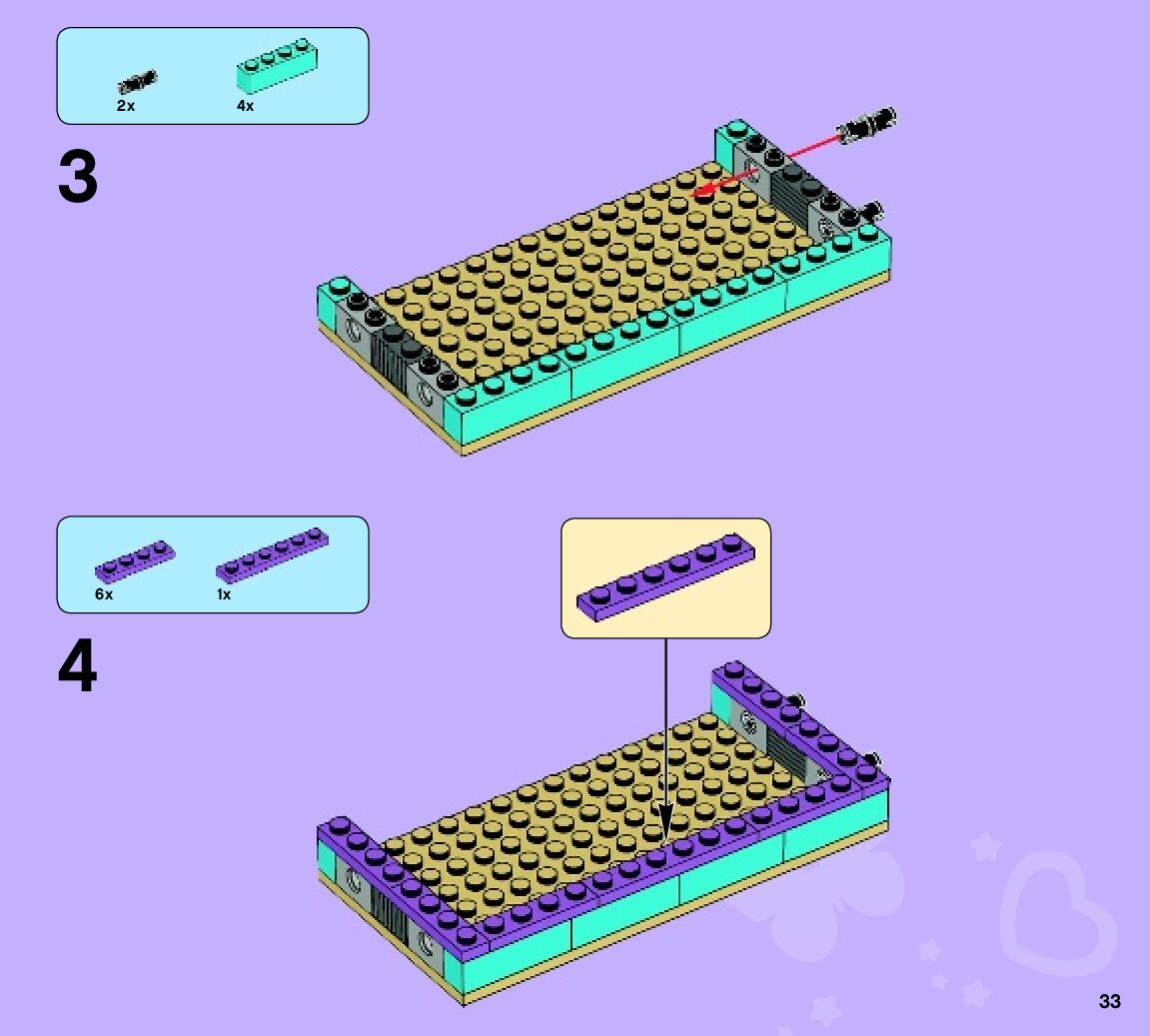 2x
4x

3

6x
1x

4

33