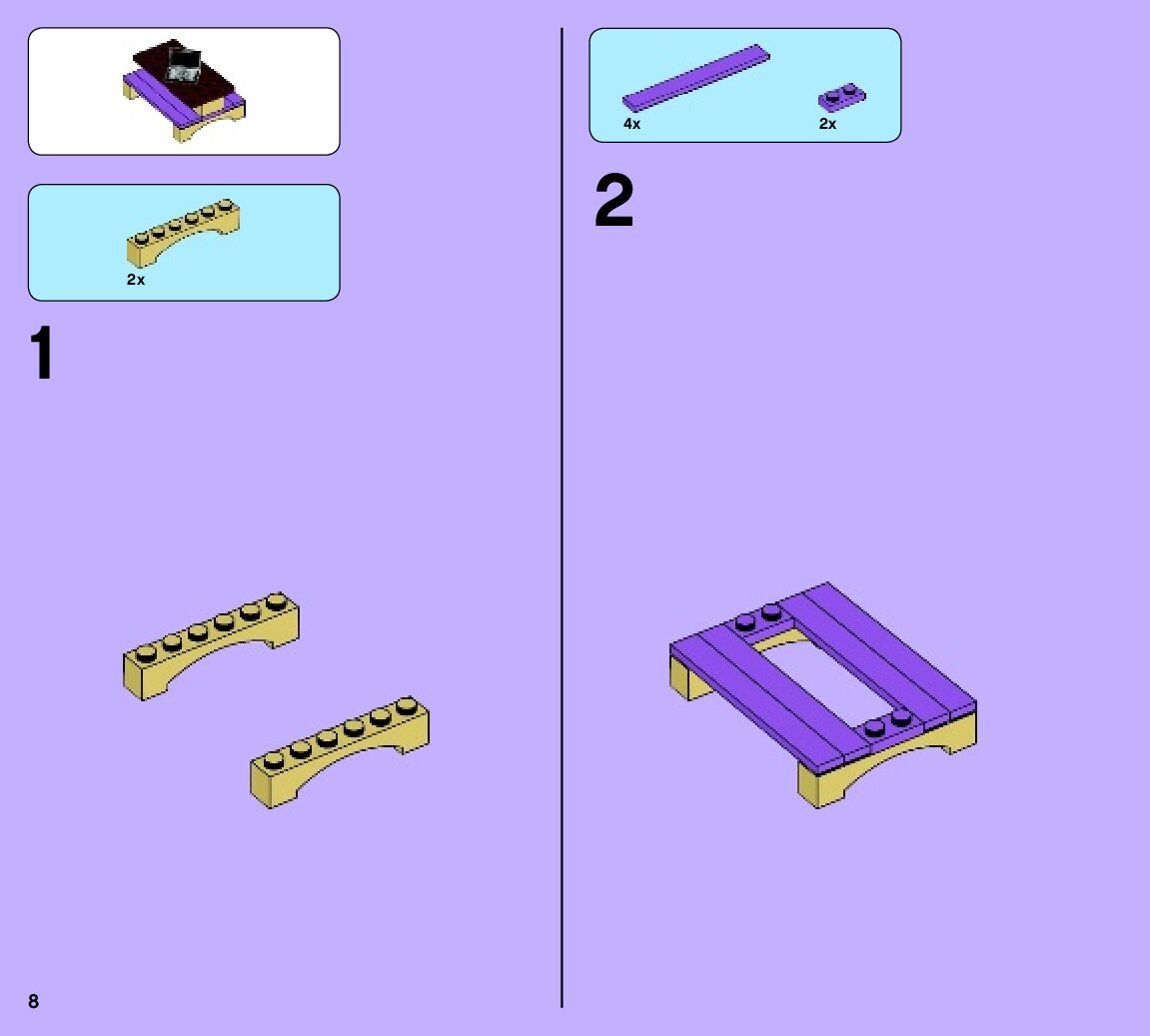 2x

1

4x

2x

2

8