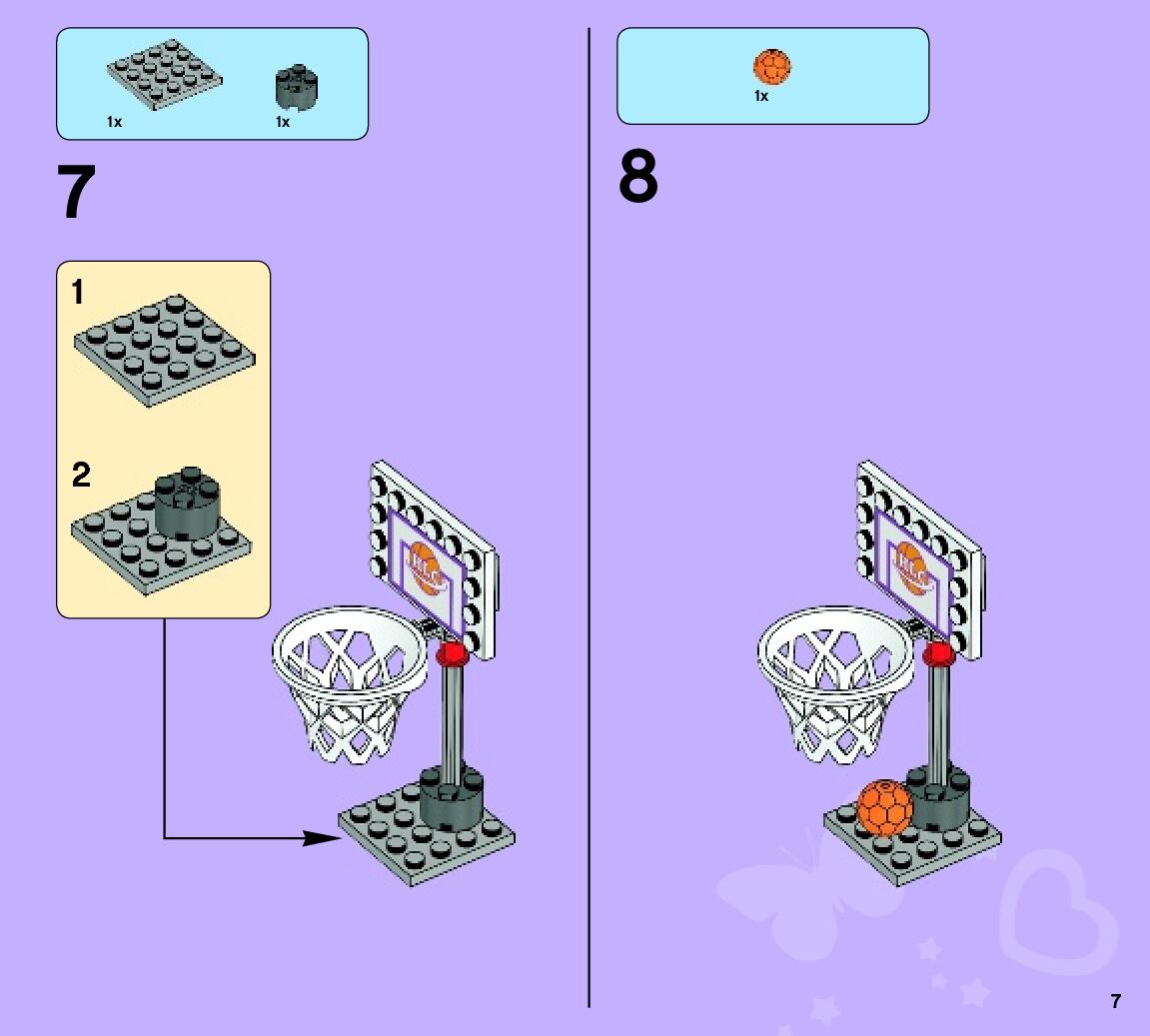 1x
1x

7

1

2

1x

8

7