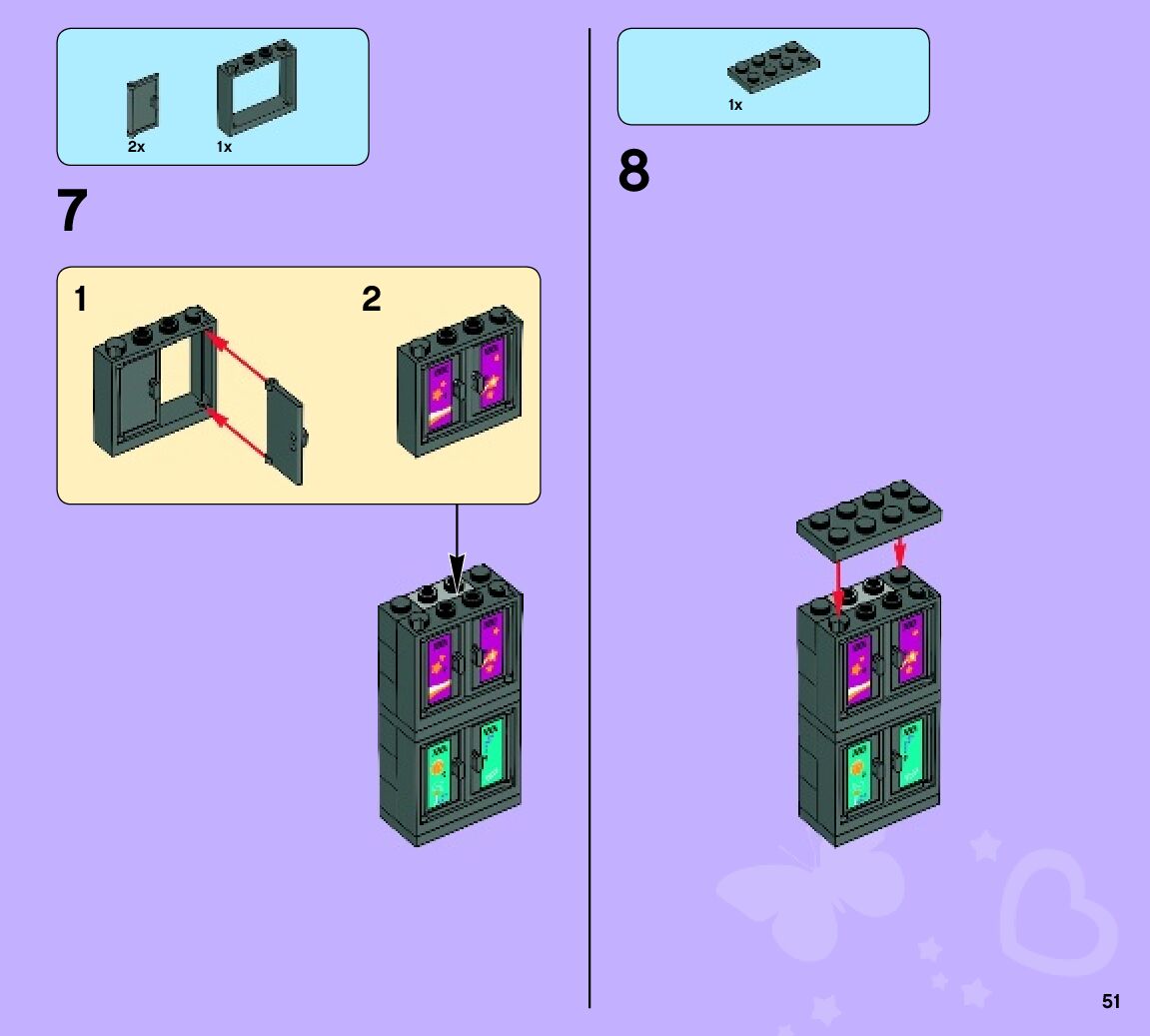 2x 1x

7

1

2

1x

8

51