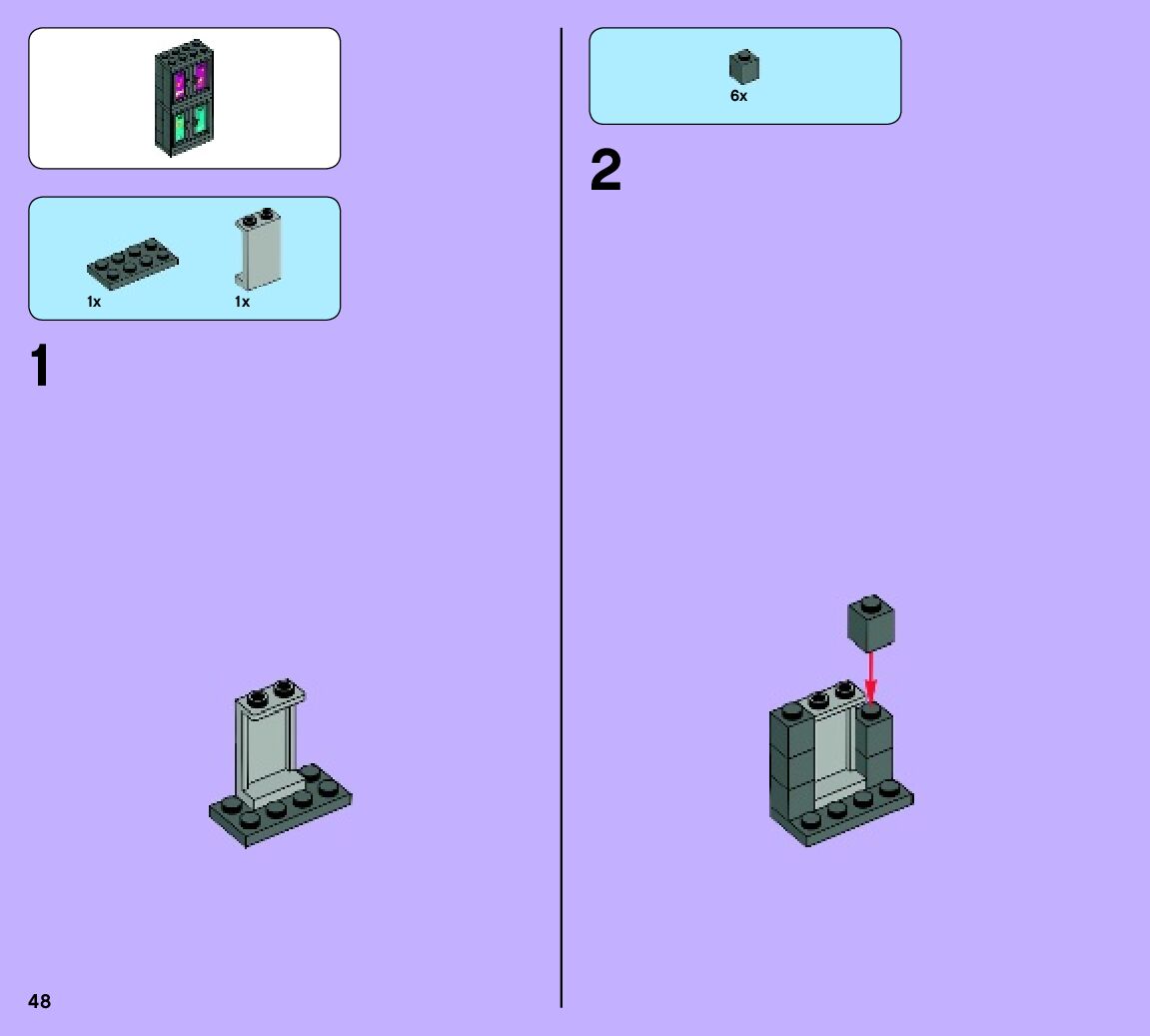 1x 1x

1

6x

2

48