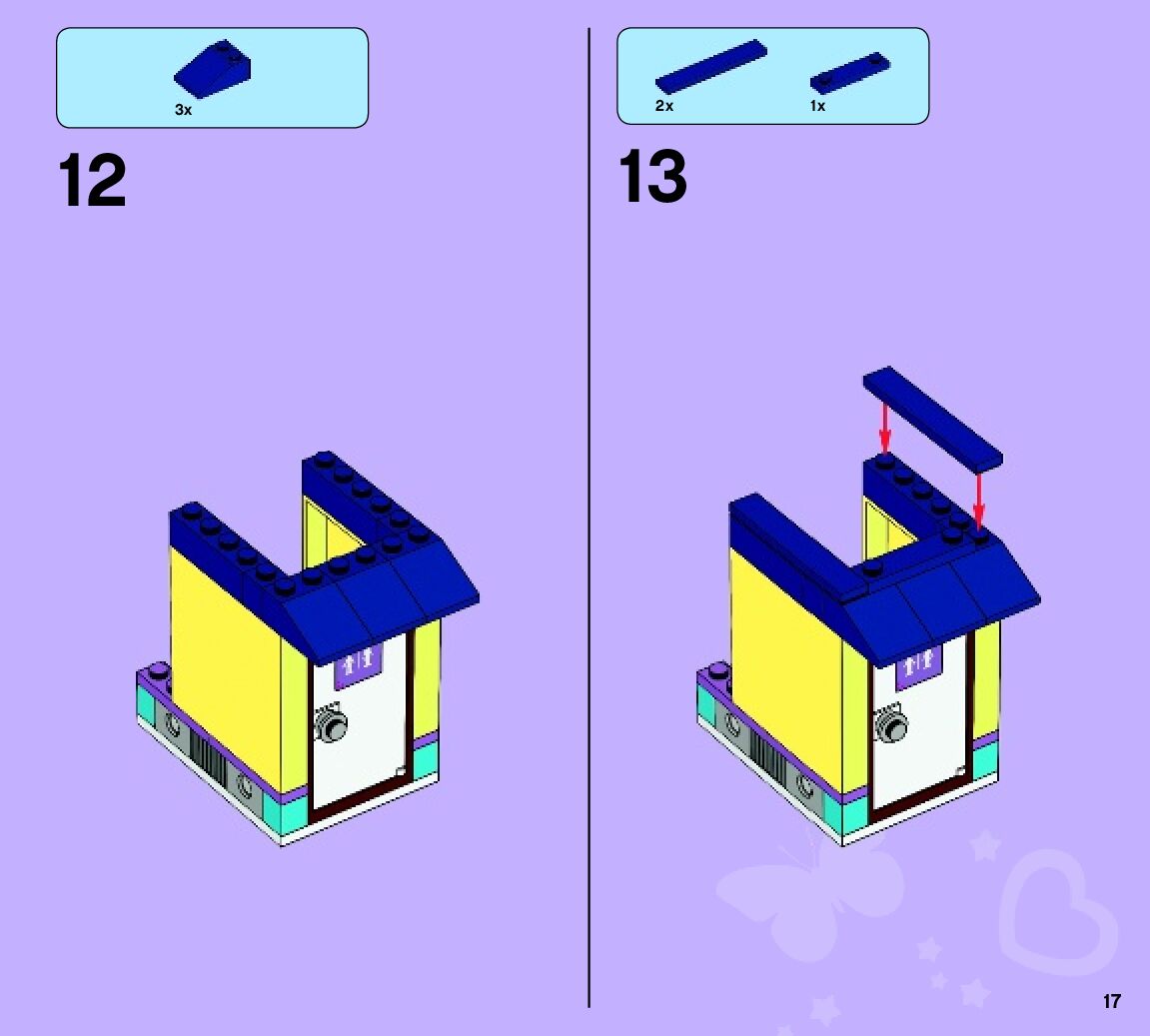 3x

12

2x 1x

13

17