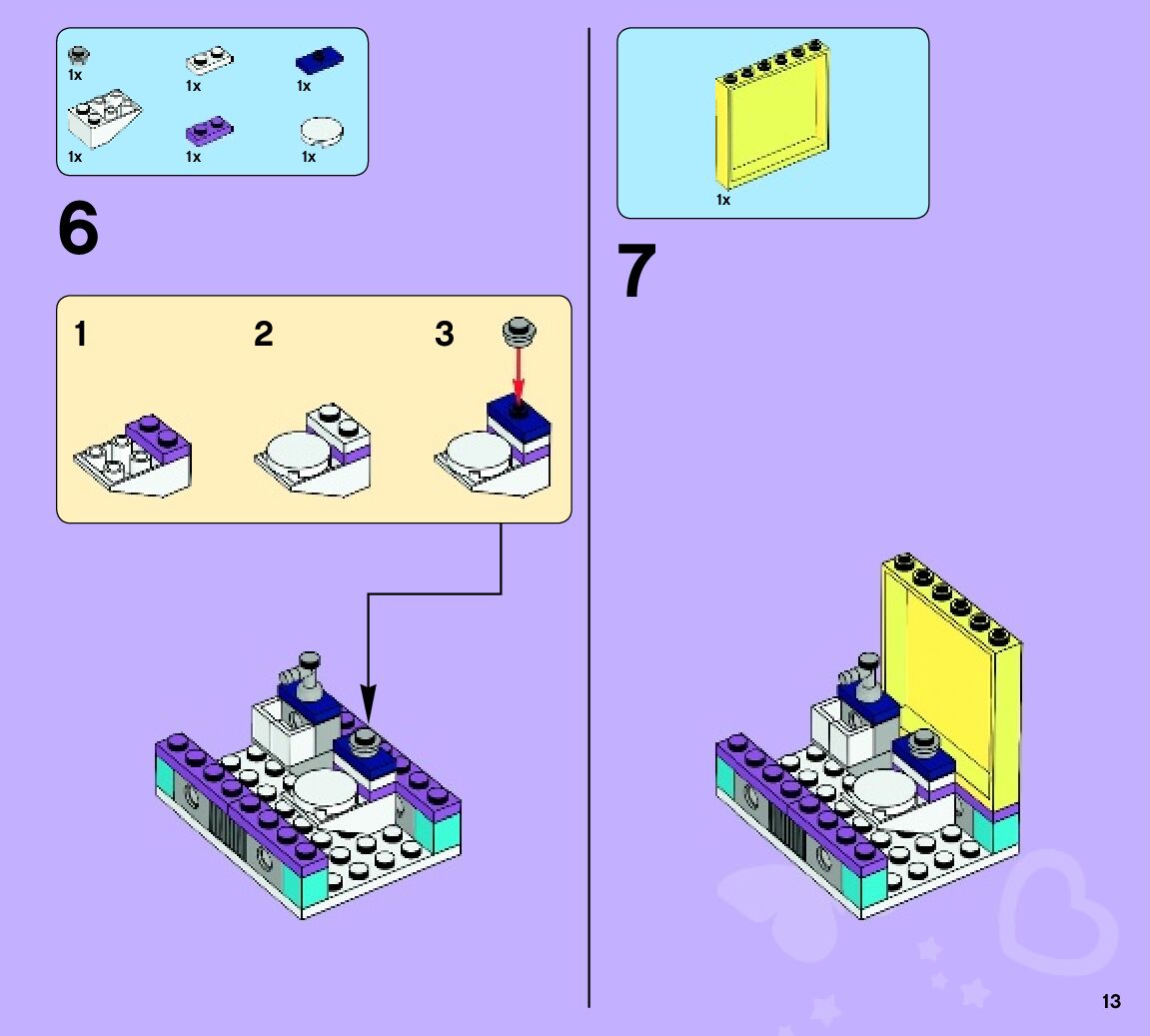 1x
1x
1x
1x
1x
1x

6

1
2
3

1x

7

13