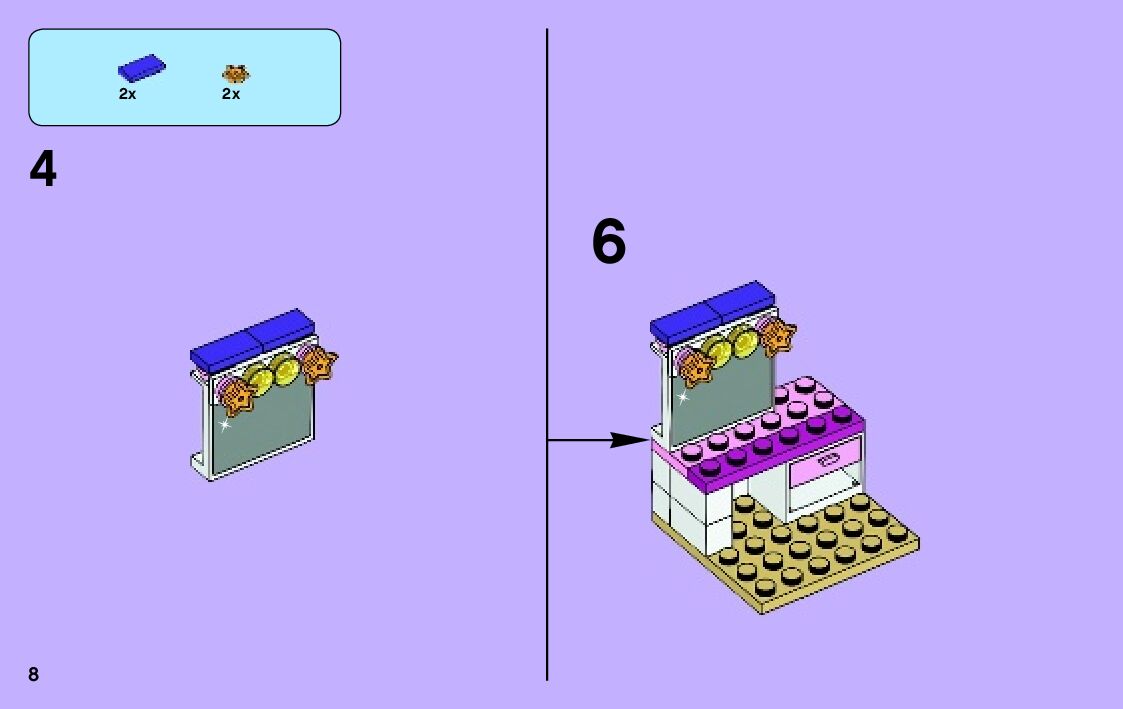 2x

2x

4

6

8