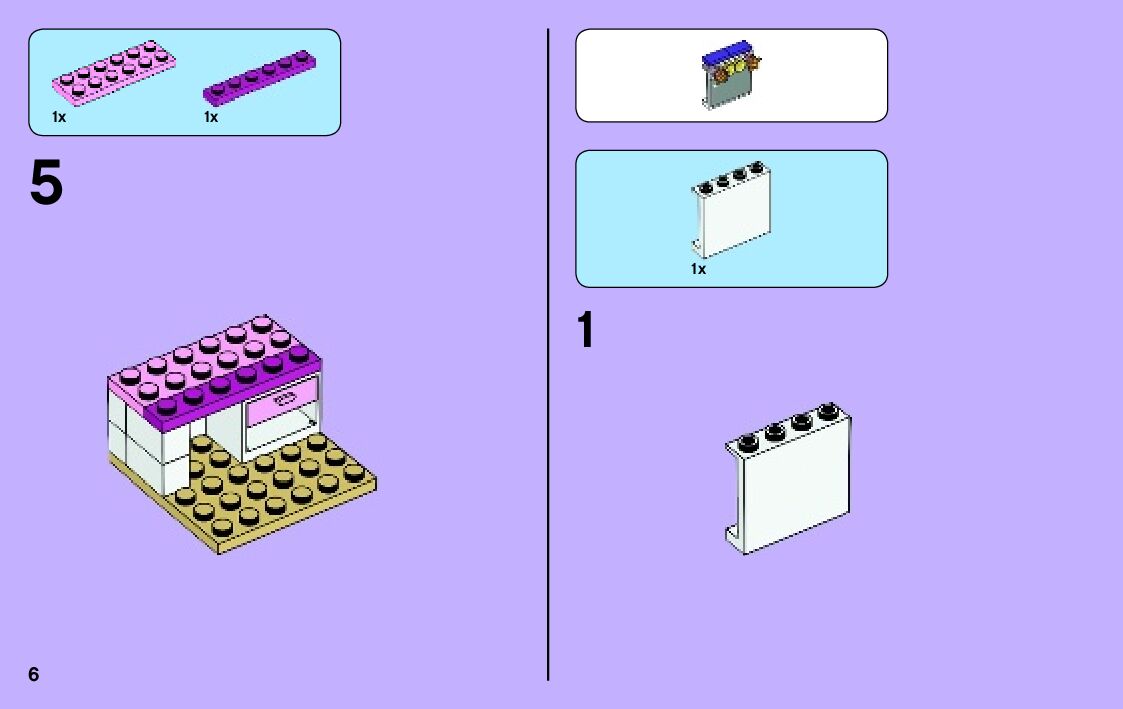 1x
1x

5

6

1x

1