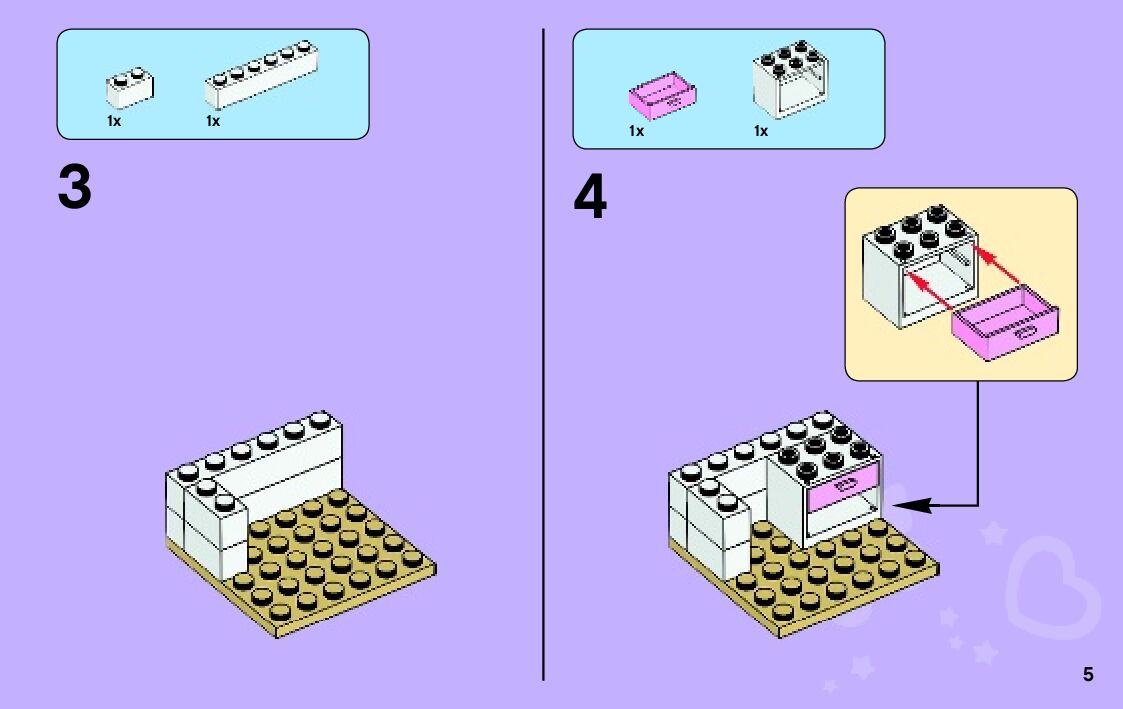 1x 1x

3

1x 1x

4

5