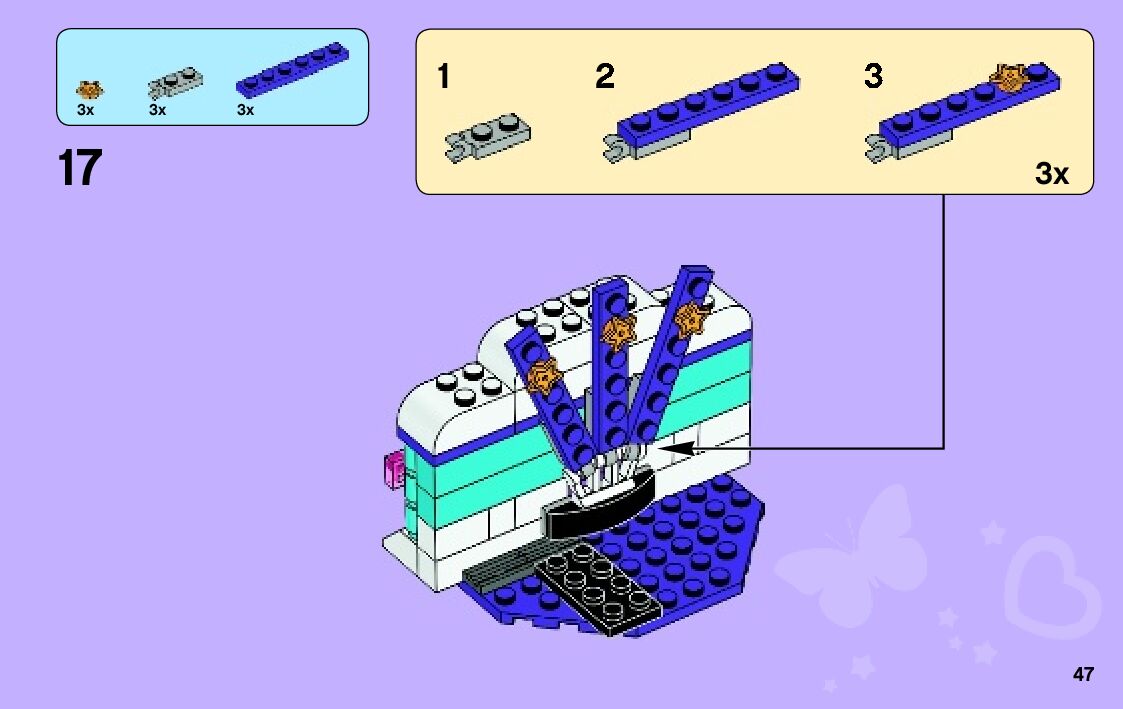 3x
3x
3x

17

1
2
3
3x

47