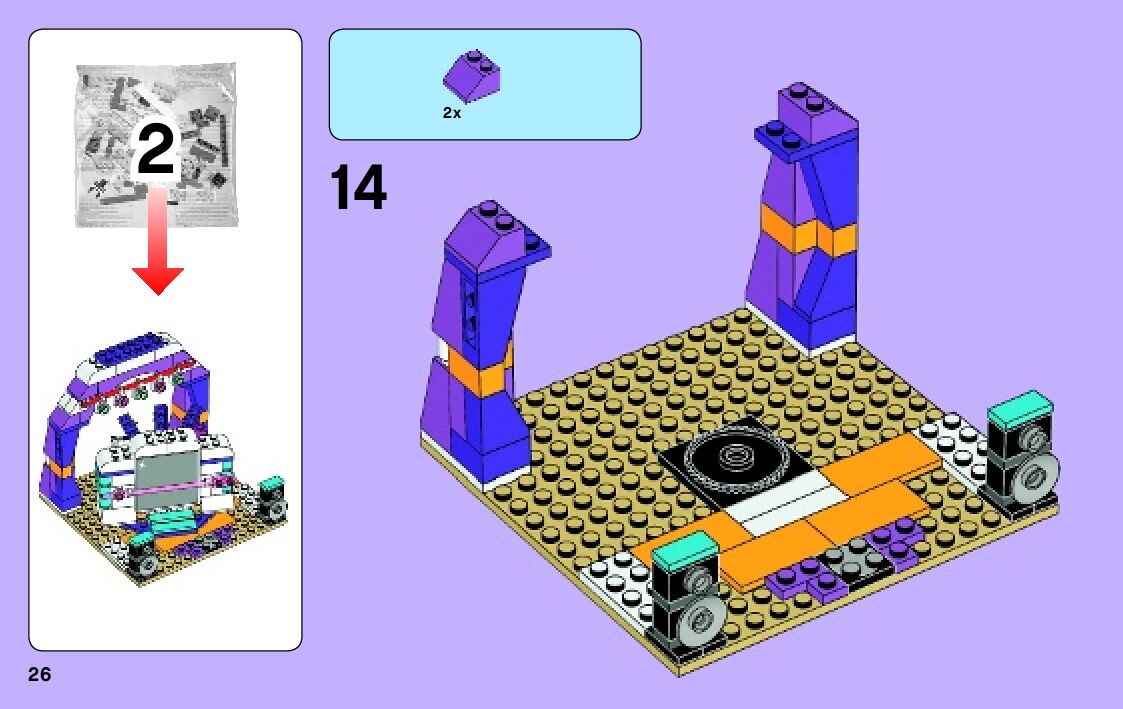 2

2x

14

26