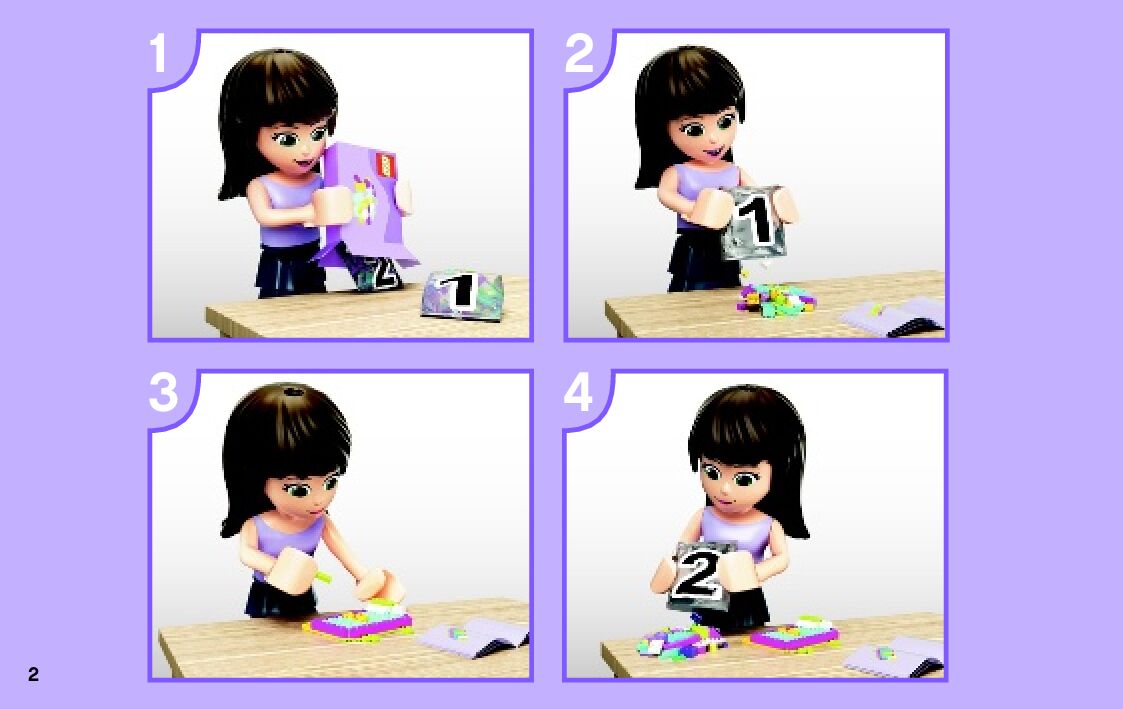 1

2

1

2

1

3

4

2

2