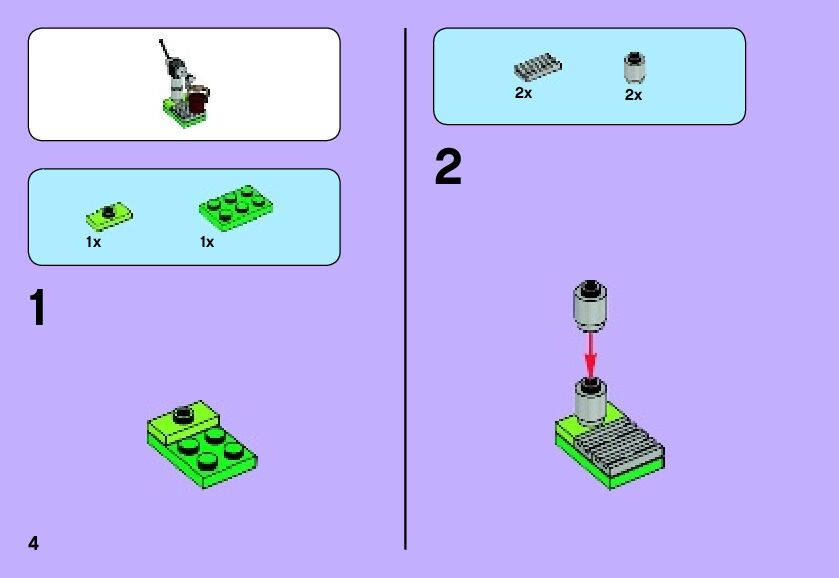 1x
1x

1

4

2x
2x

2