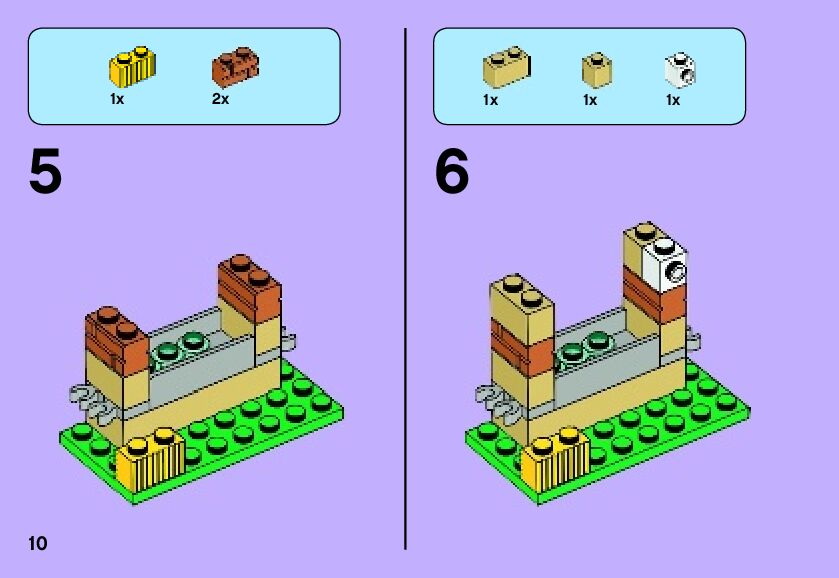 1x 2x

5

1x 1x 1x

6

10