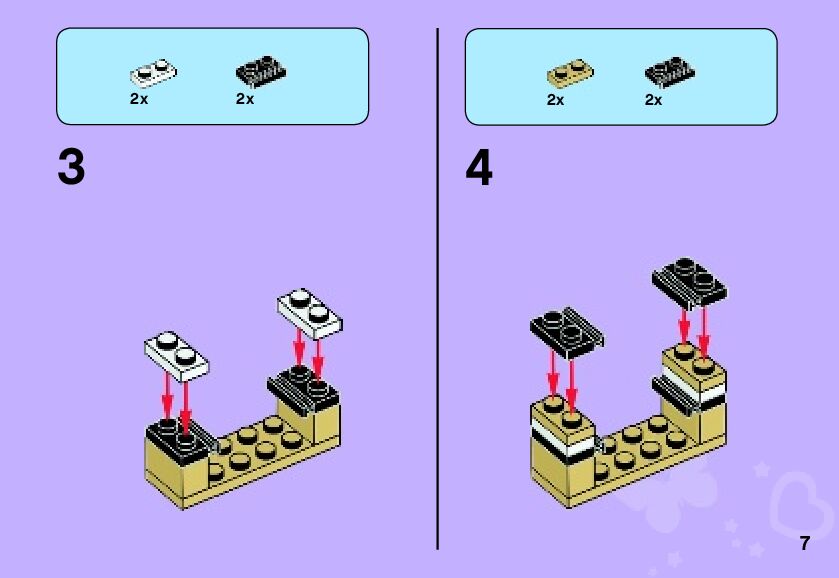 2x 2x

3

2x 2x

4

7