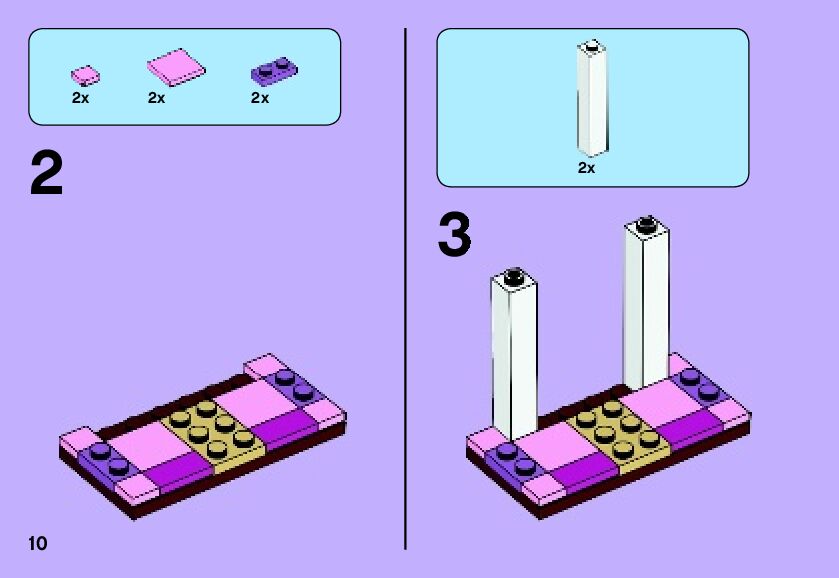 2x 2x 2x

2

10

2x

3