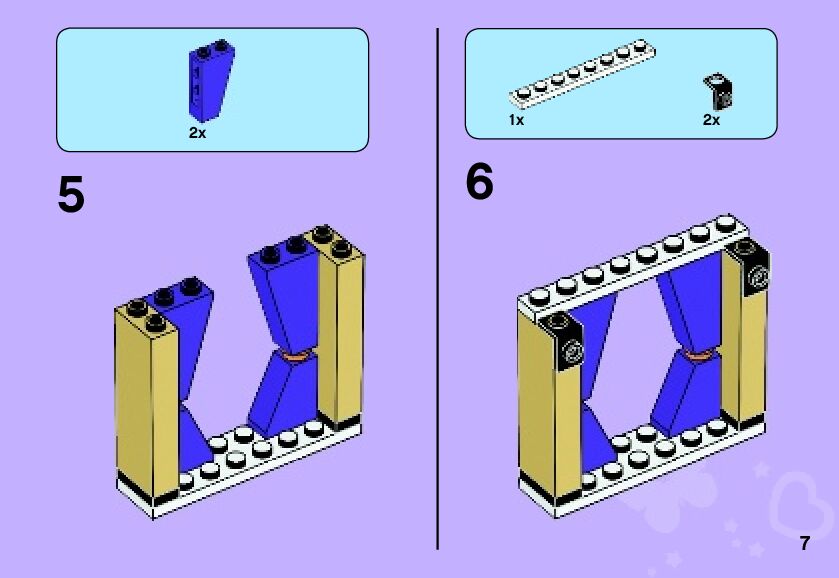 2x

5

1x

2x

6

7