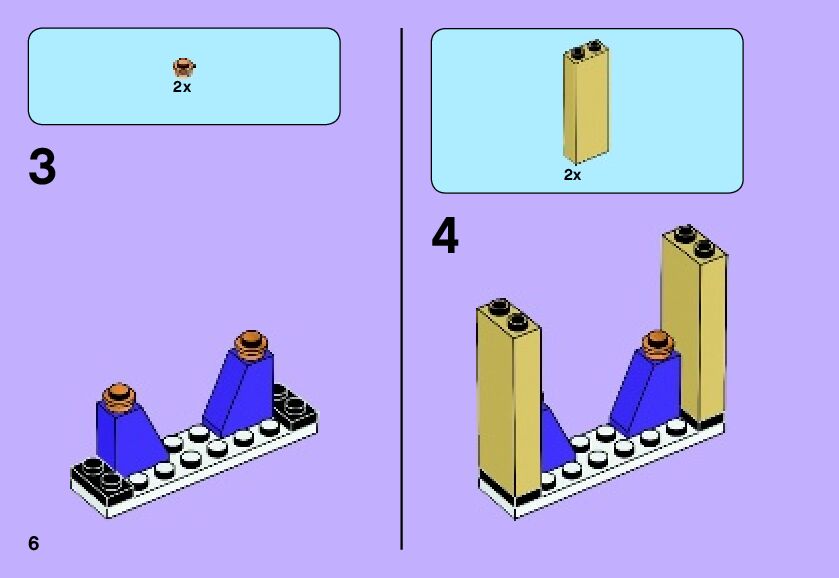 2x

3

6

2x

4