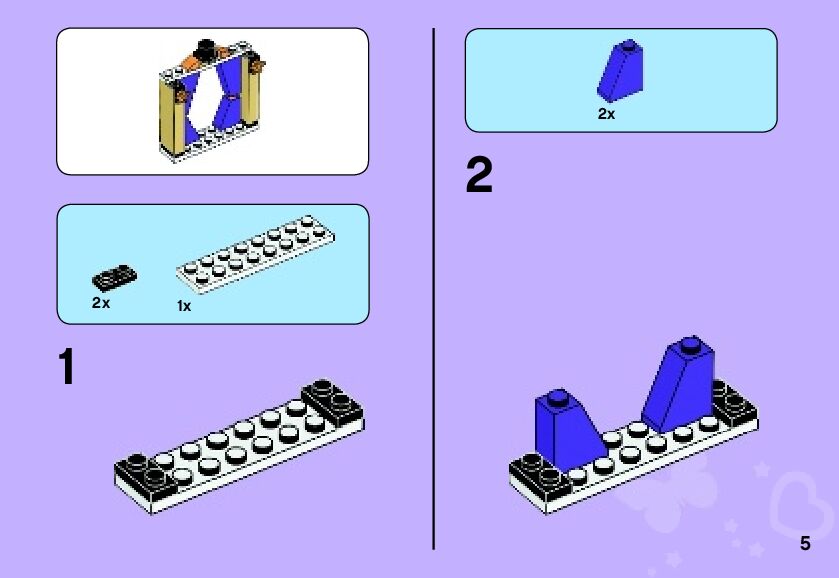 2x

1x

1

2x

2

5