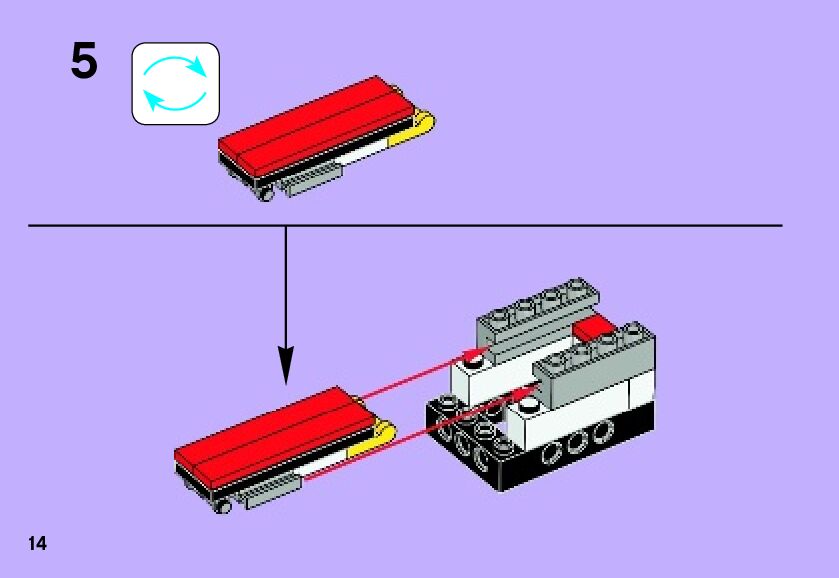 5

14