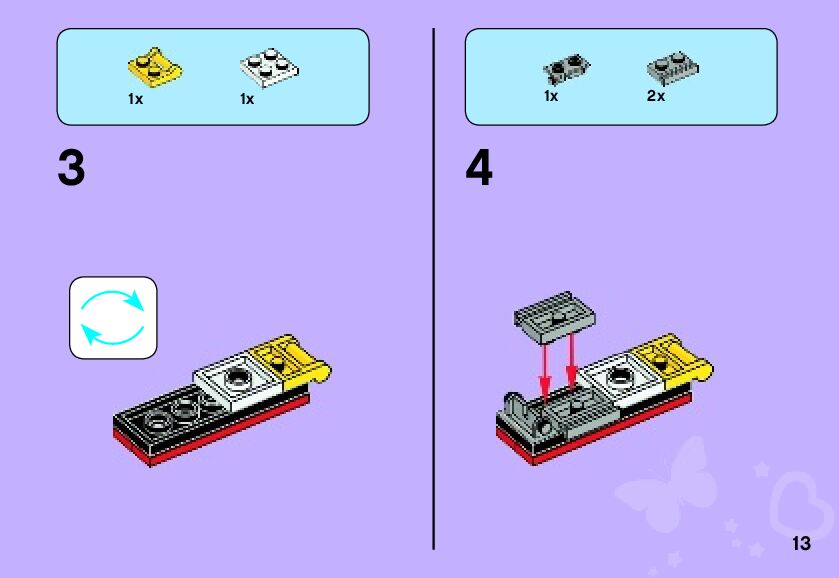 1x 1x

3

1x 2x

4

13