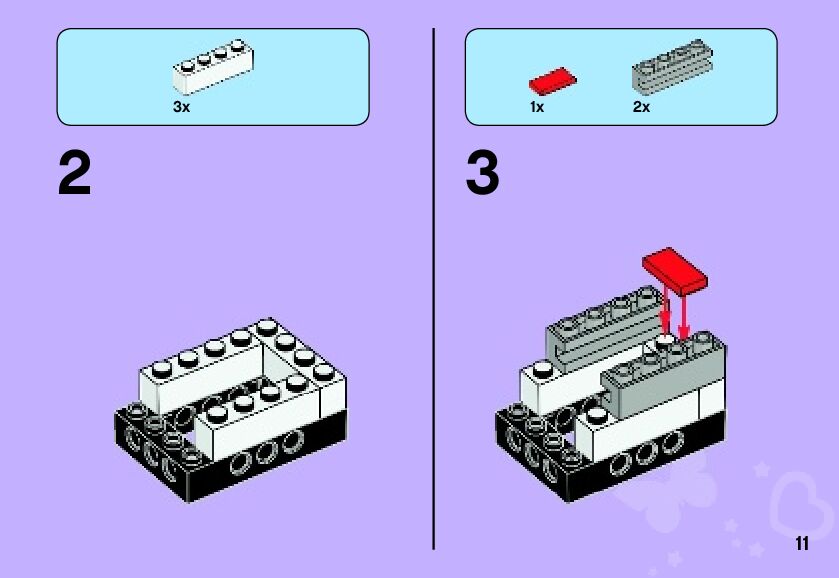 3x

2

1x 2x

3

11