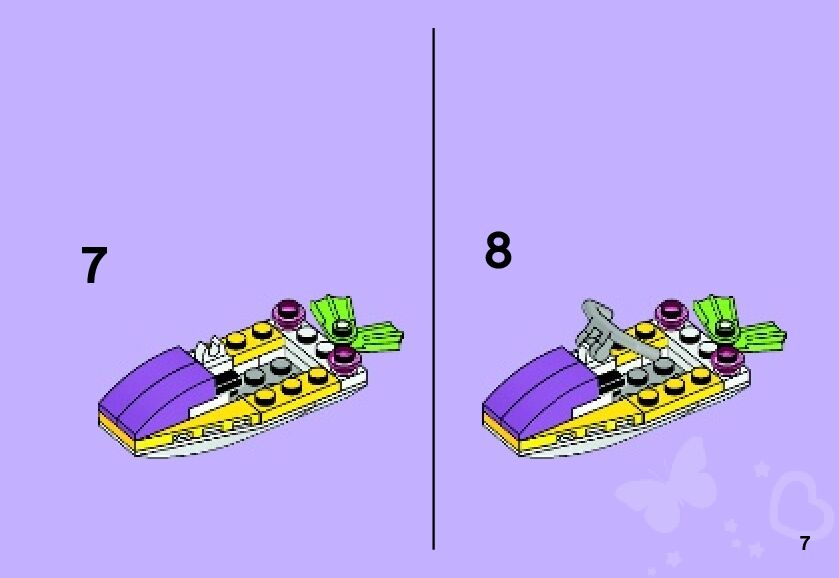 7

8

7