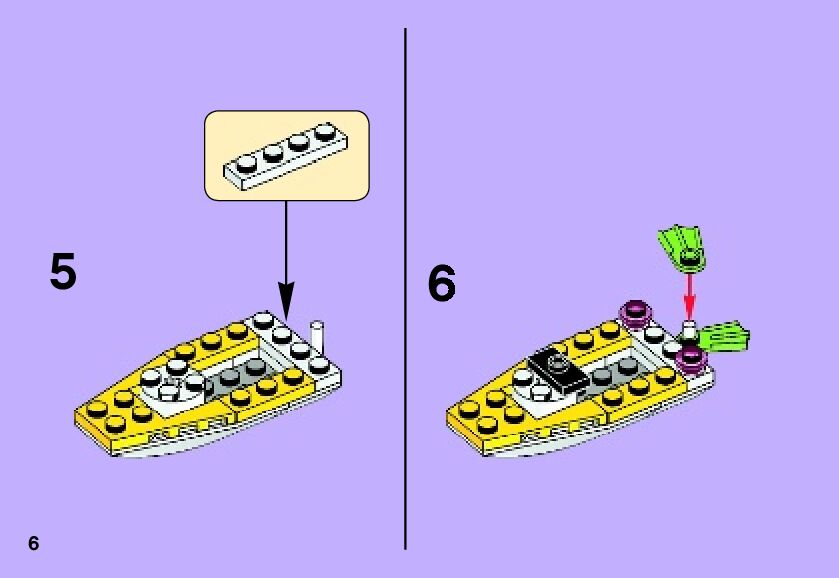 5

6

6