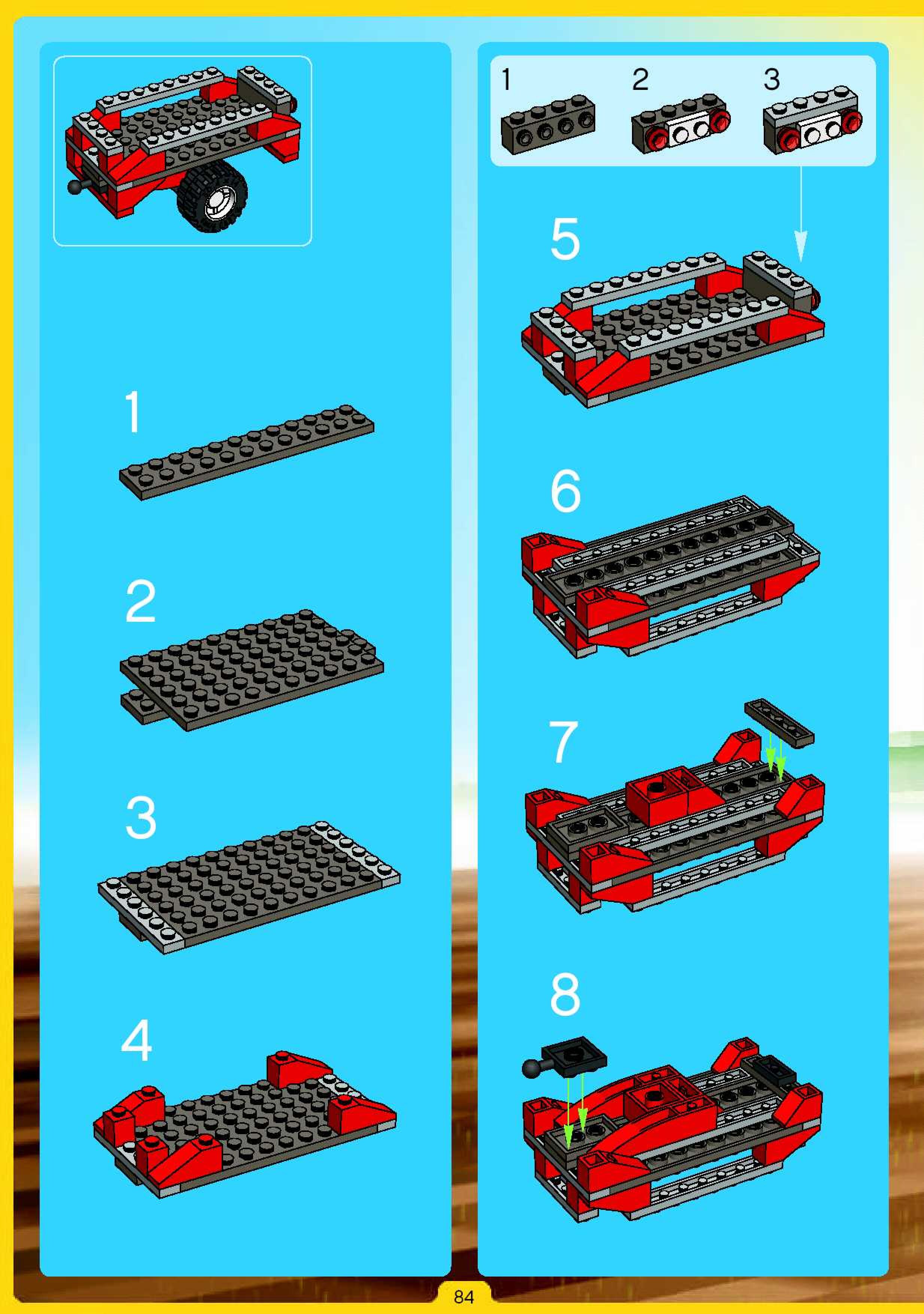 1

2

3

4

1 2 3

5

6

7

8

84