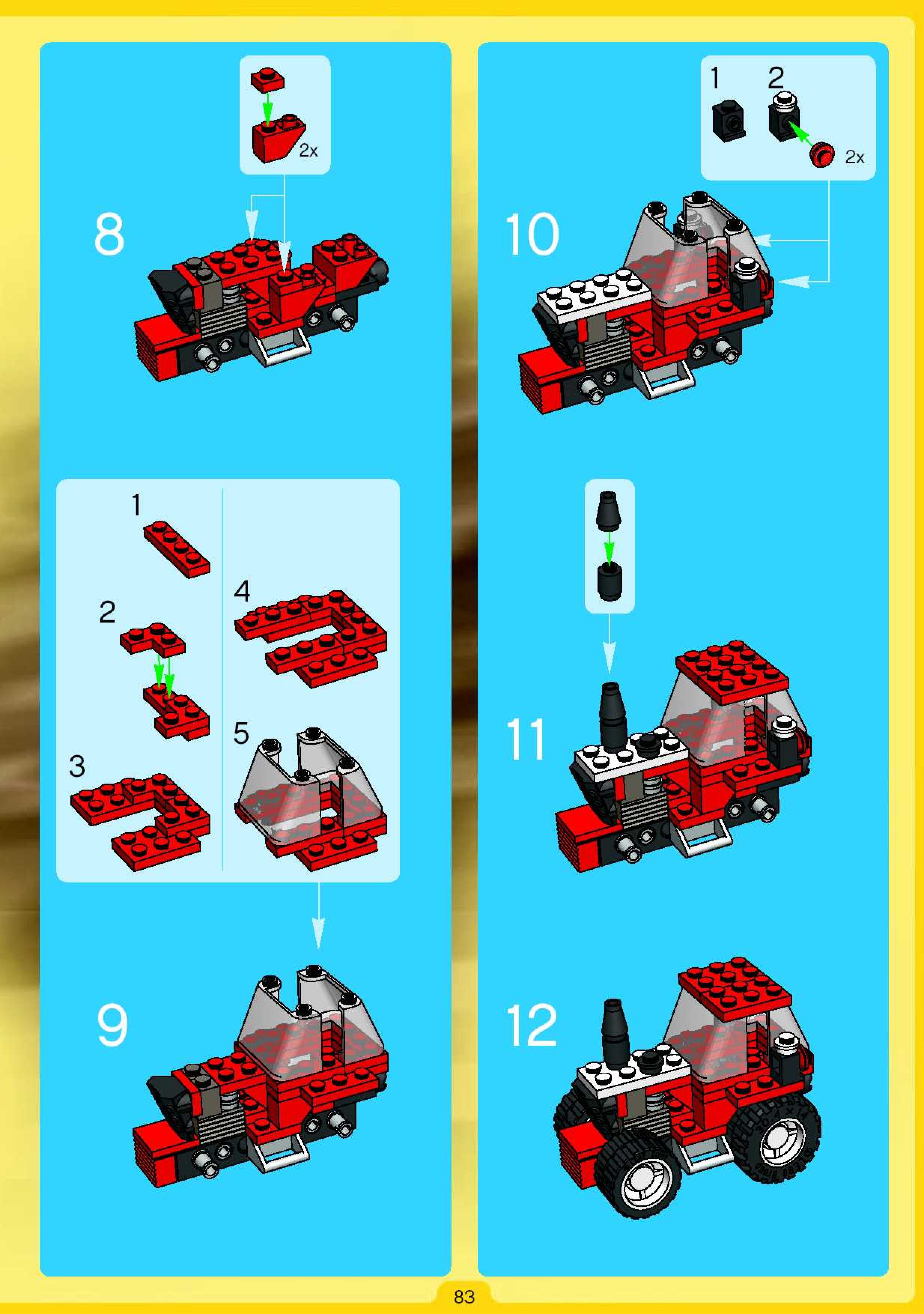 2x

8

1

2

3

4

5

9

1 2

2x

10

11

12

83