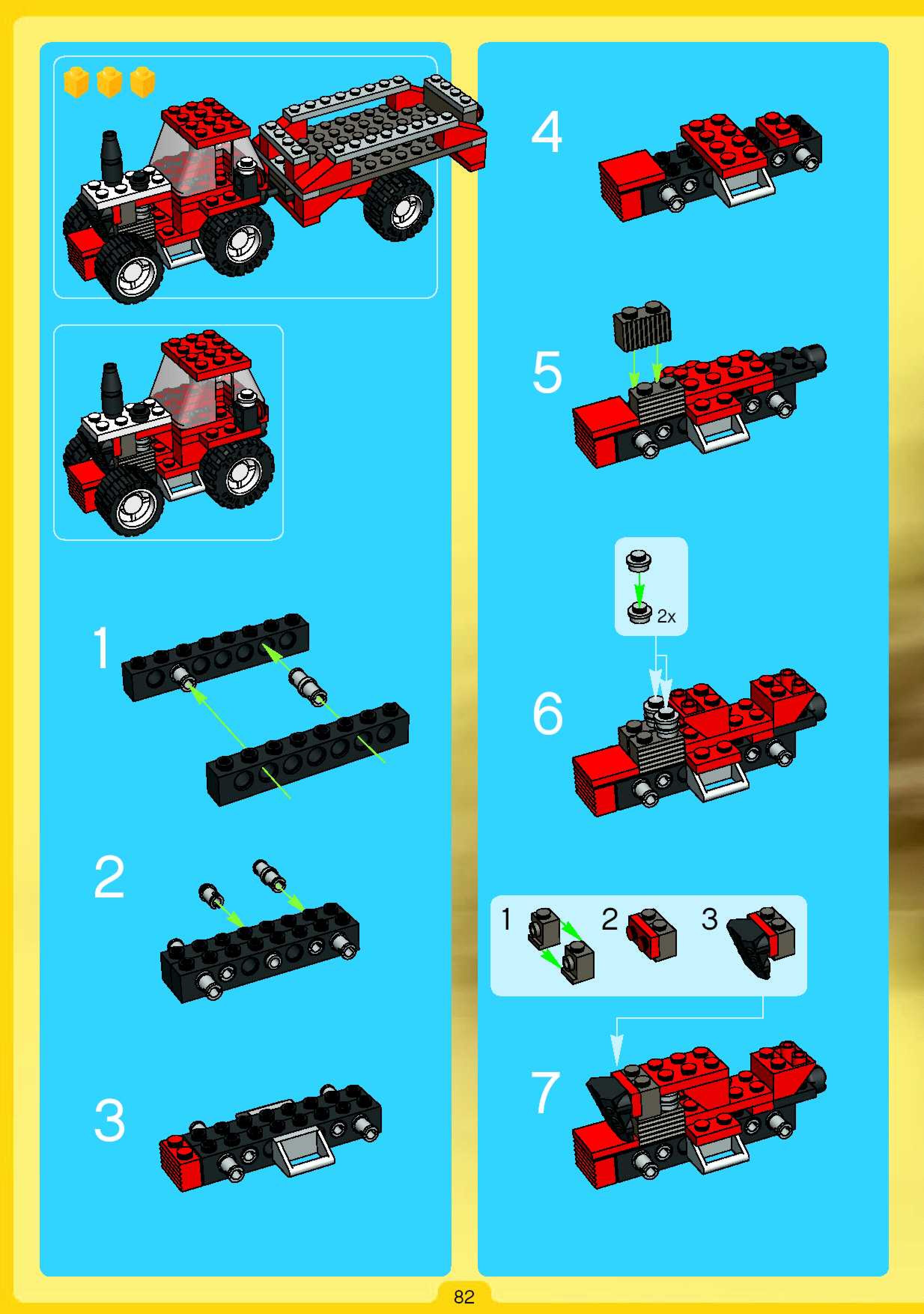 1

2

3

4

5

2x

6

1 2 3

7

82