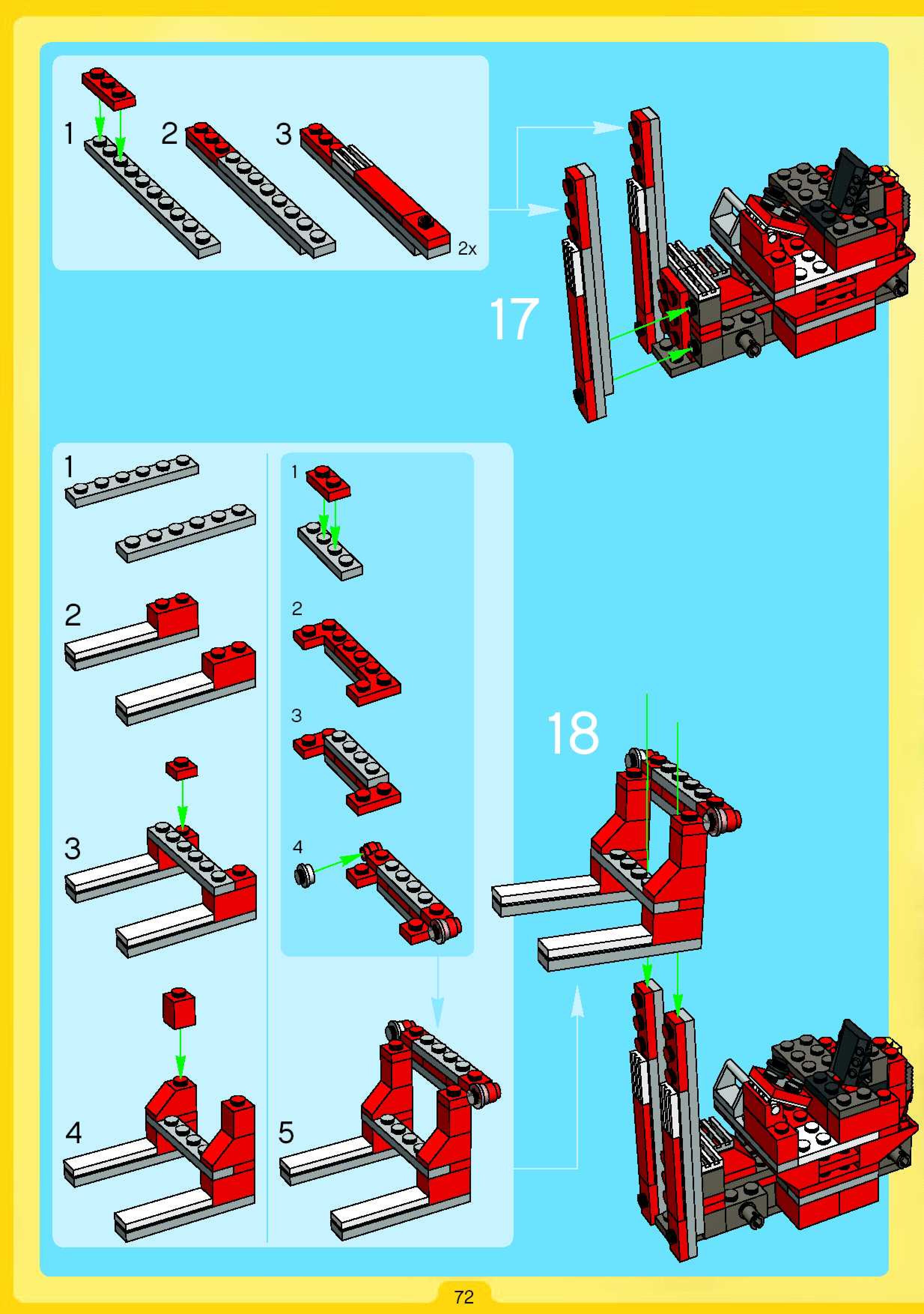 1 2 3

2x

17

1

2

3

4

1

2

3

4

5

18

72