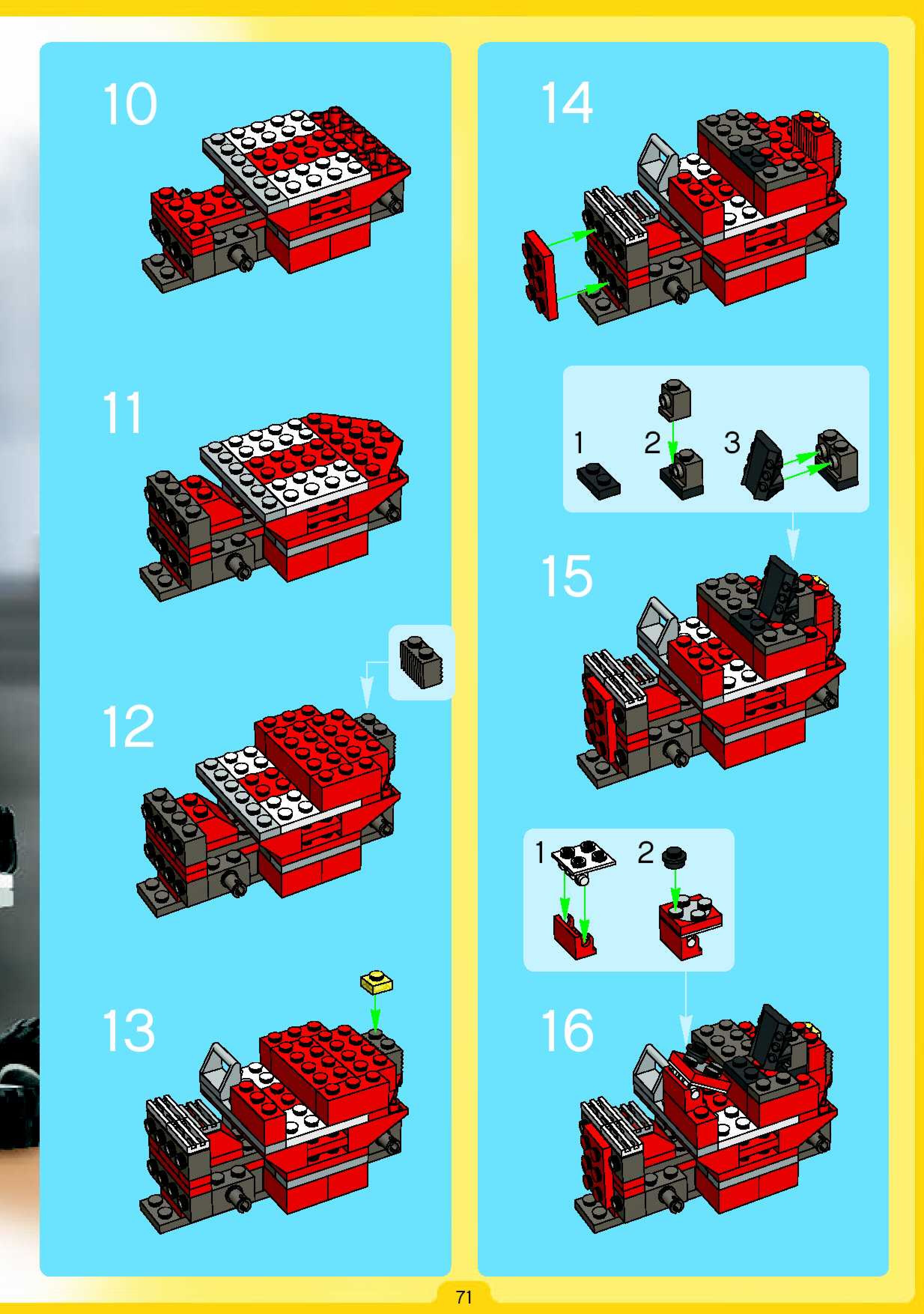 10

11

12

13

14

1 2 3

15

1 2

16

71