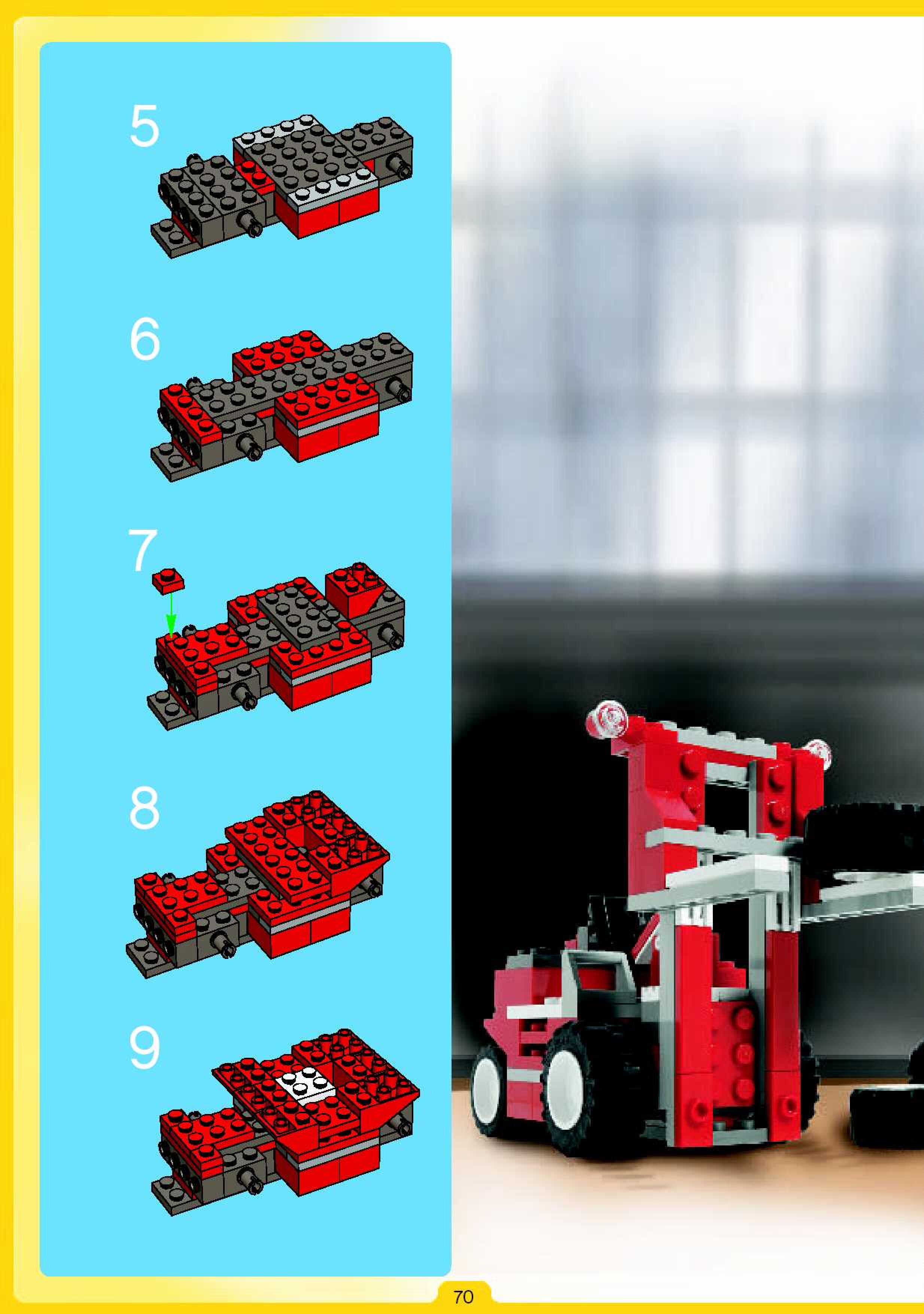 5

6

7

8

9

70