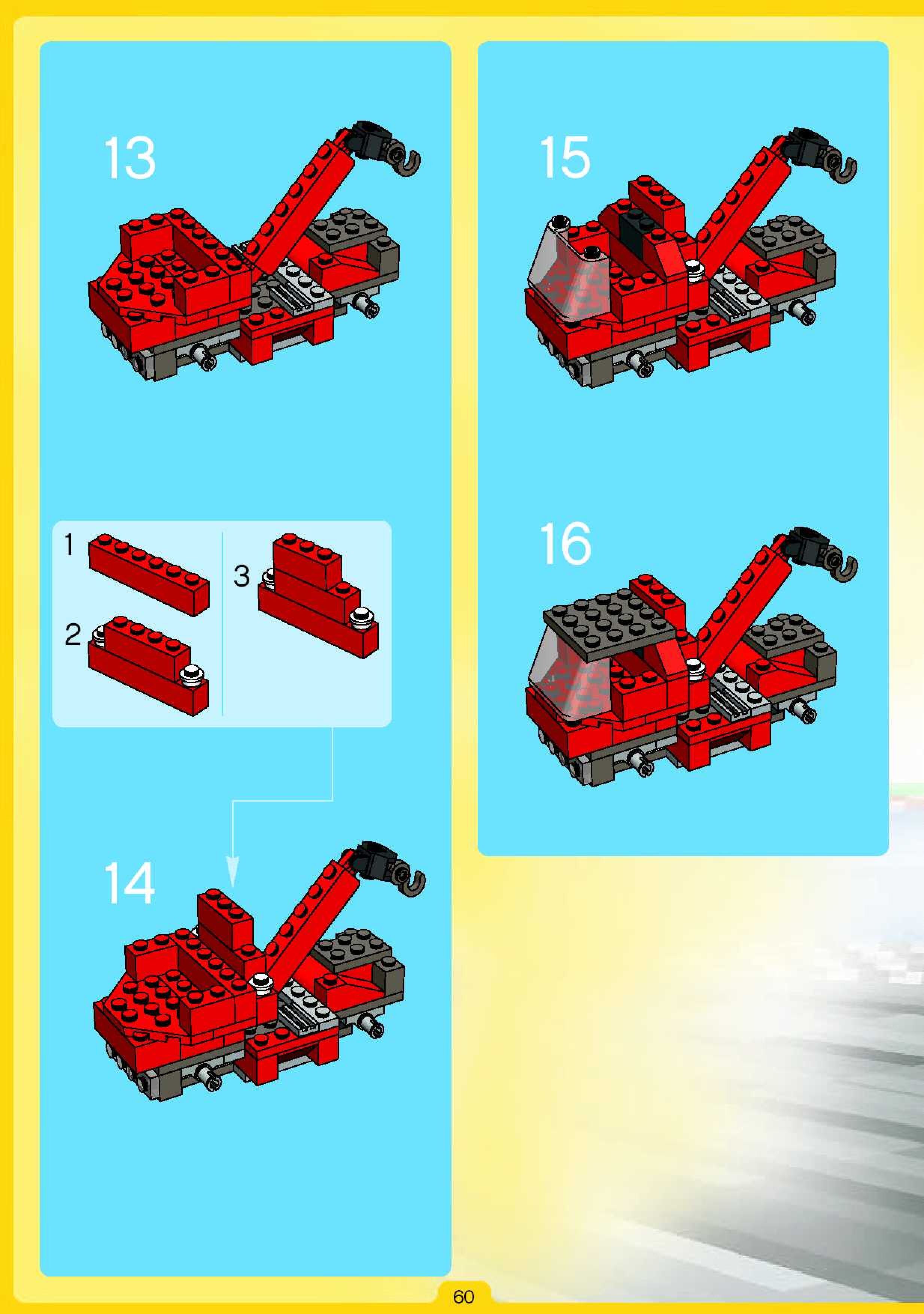 13

1

2

3

14

15

16

60