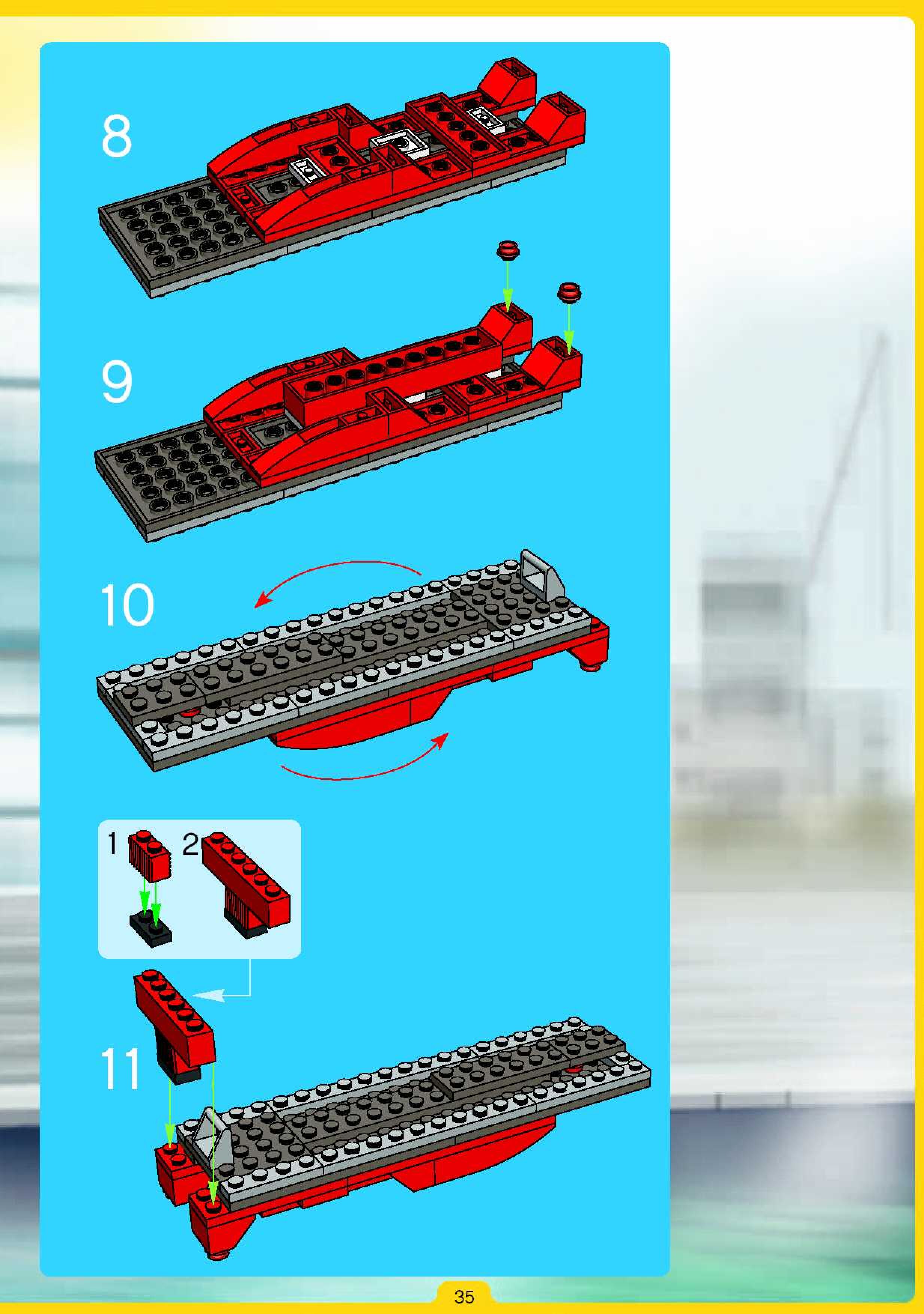 8

9

10

1 2

11

35