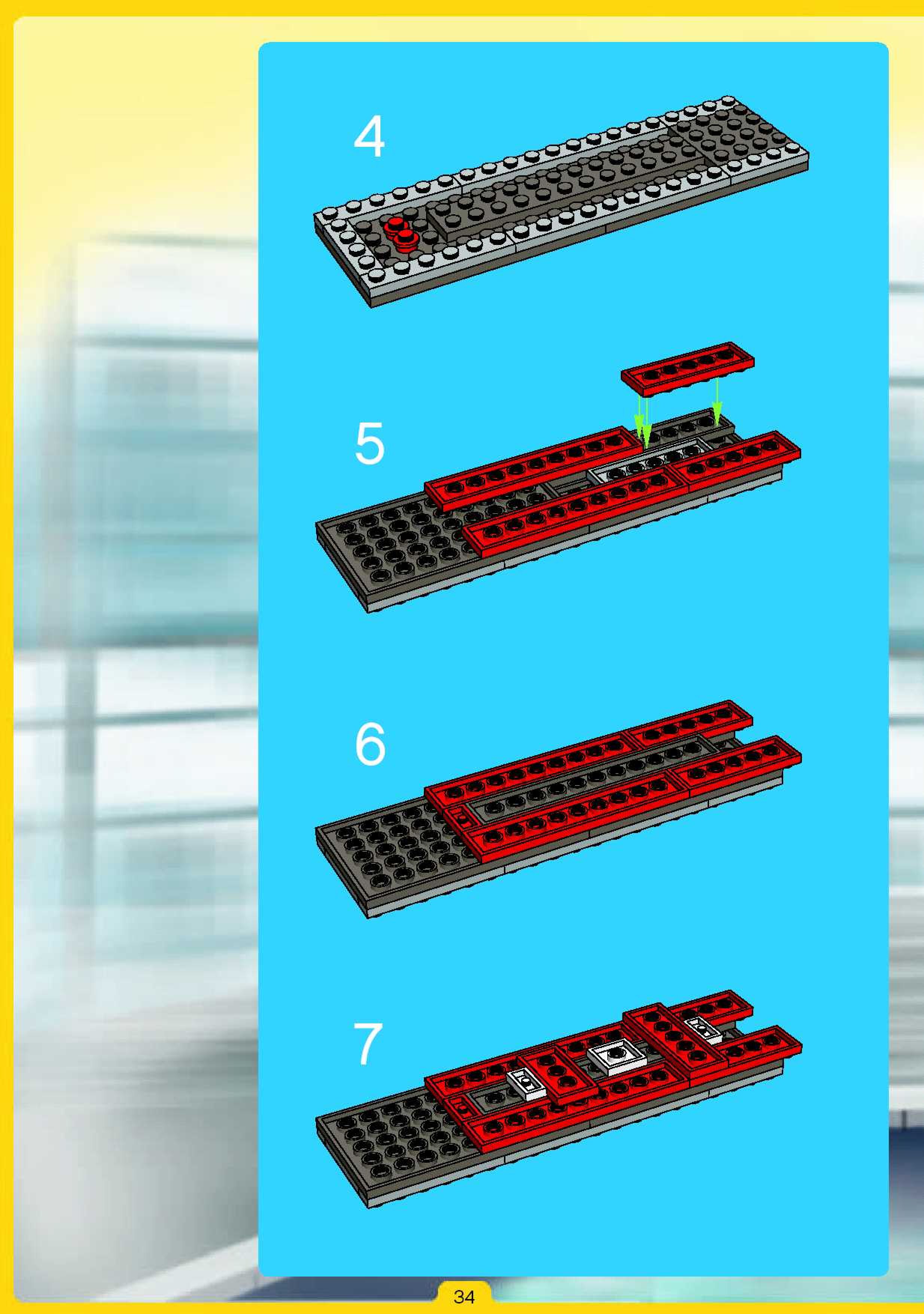 4

5

6

7

34