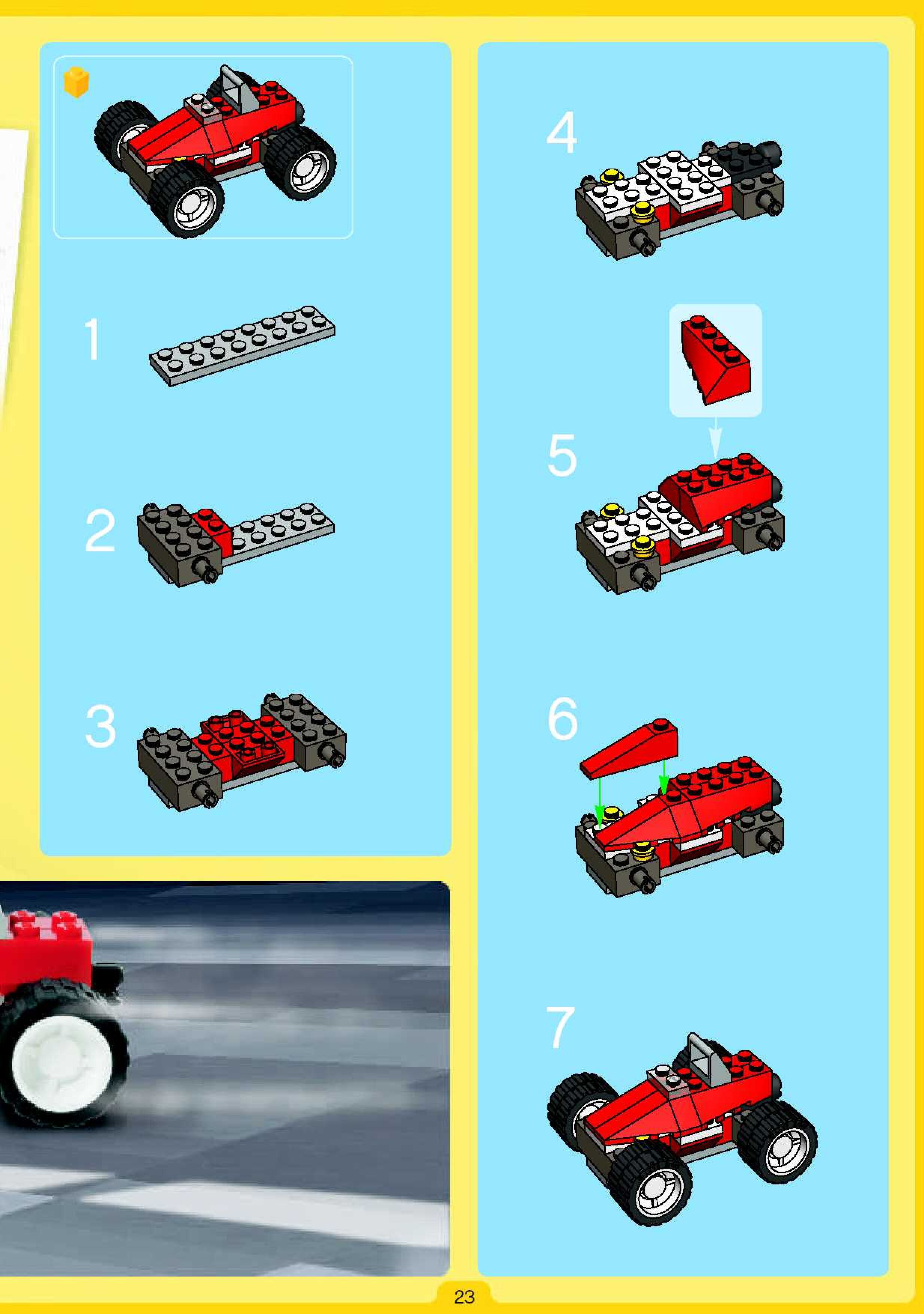 1

2

3

4

5

6

7

23