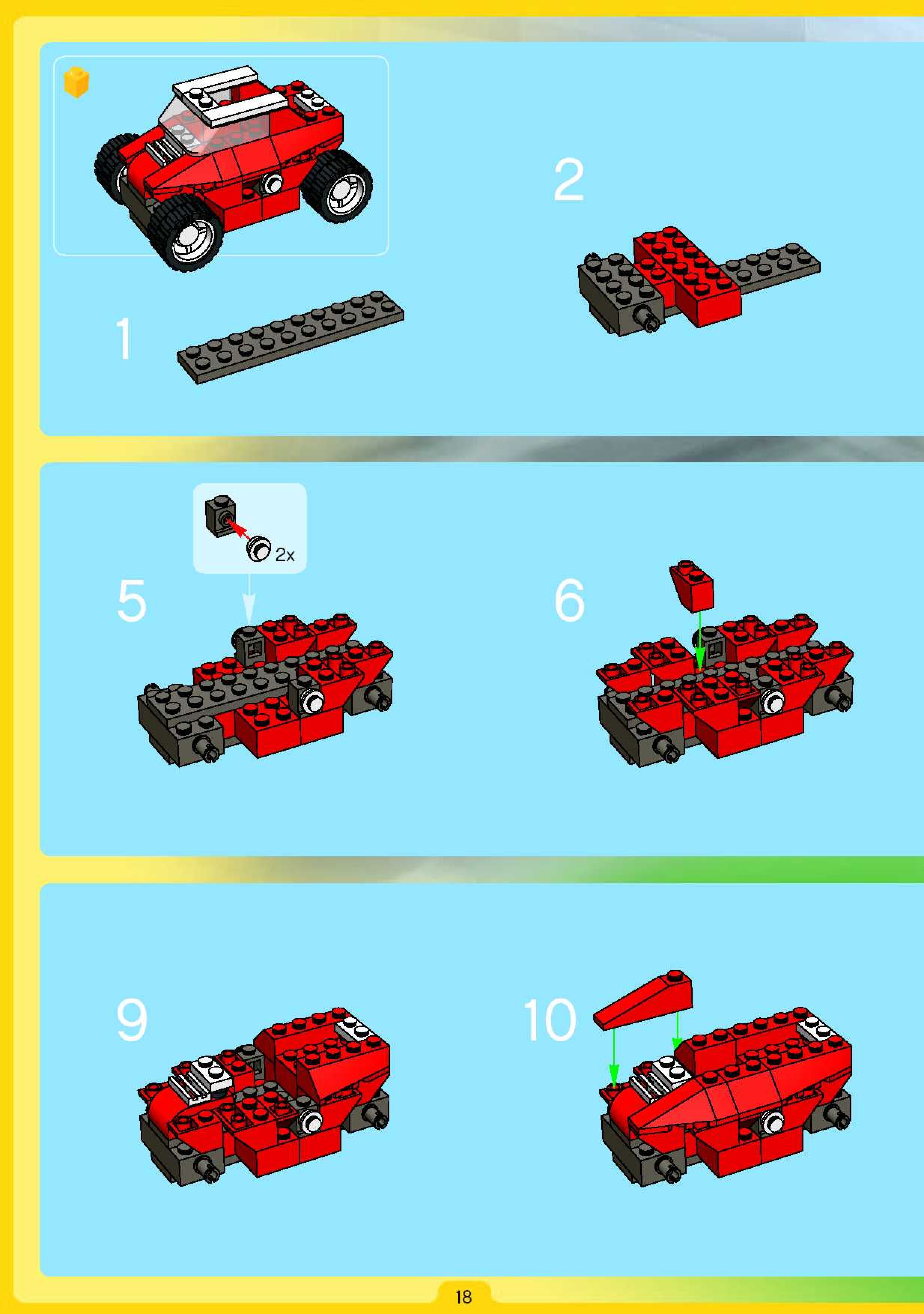 1

2

2x

5

6

9

10

18