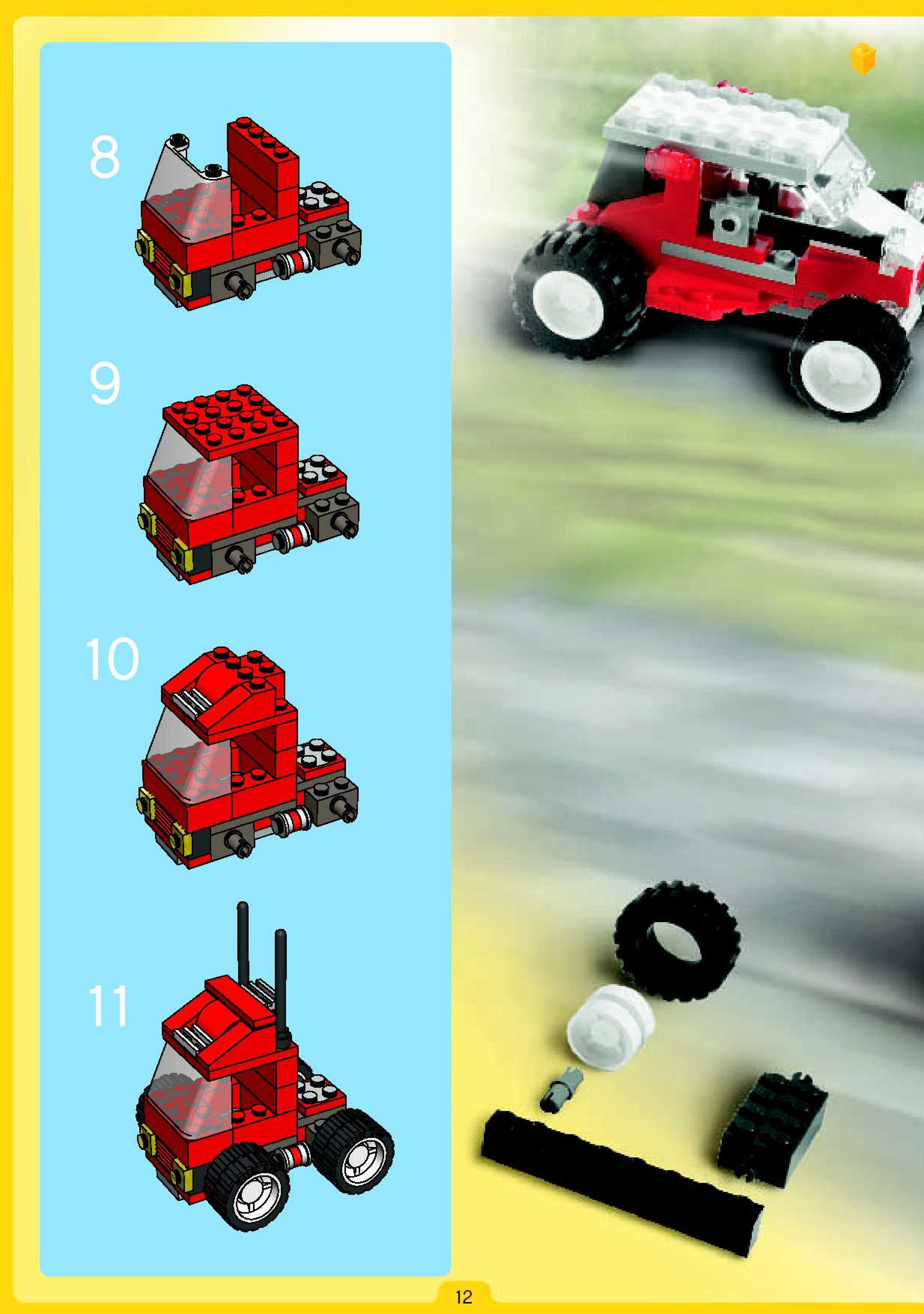 8

9

10

11

12