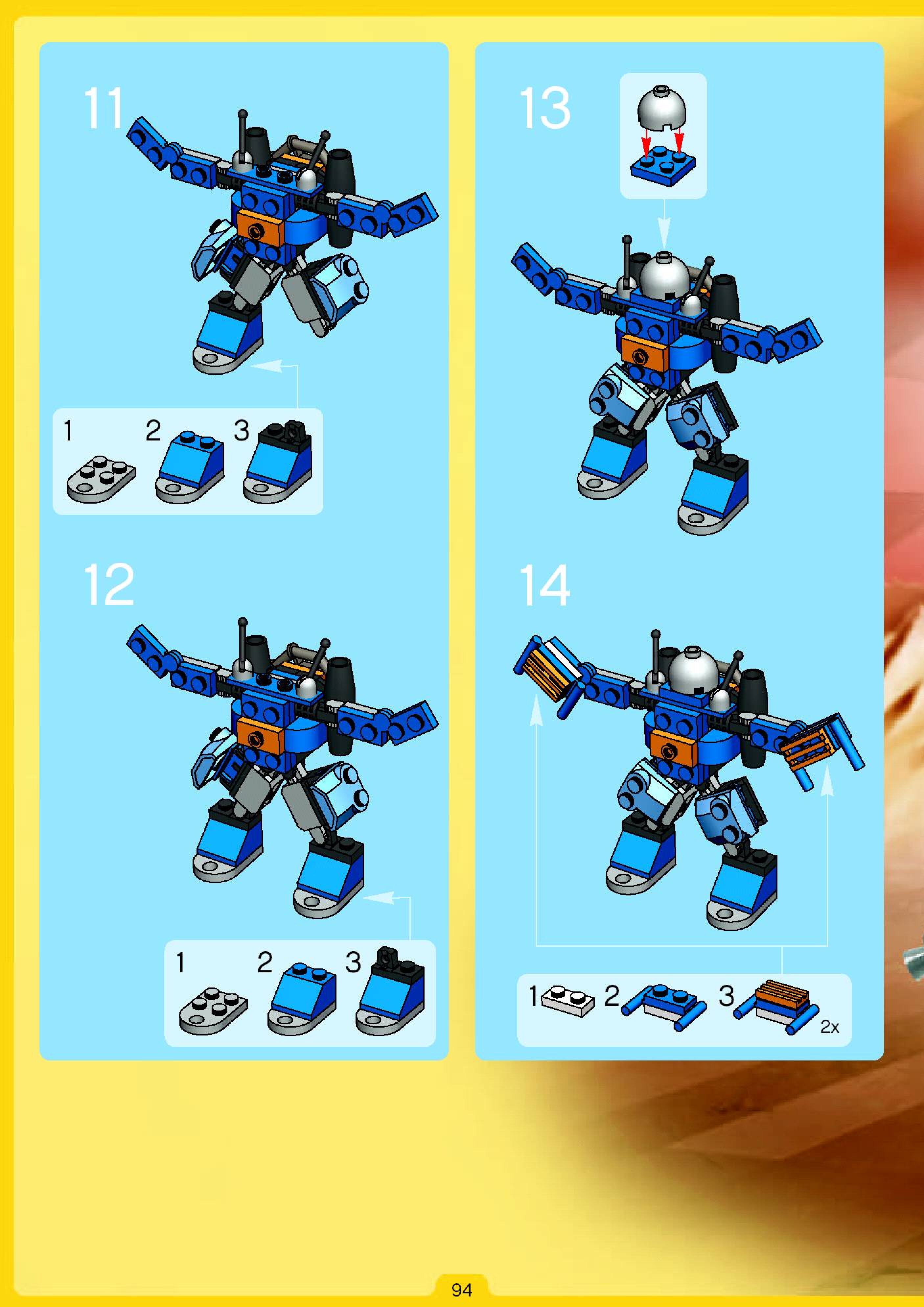 11

1 2 3

12

1 2 3

13

14

1 2 3 2x

94